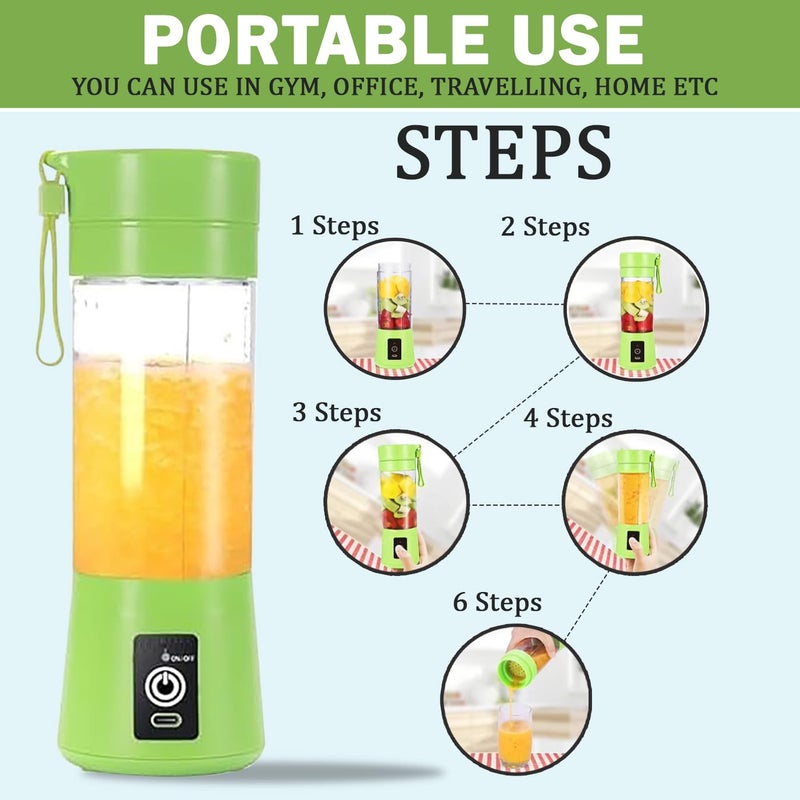 PORTABLE USE
YOU CAN USE IN GYM, OFFICE, TRAVELLING, HOME ETC

STEPS

1 Steps

2 Steps

3 Steps

4 Steps

6 Steps

ON/OFF