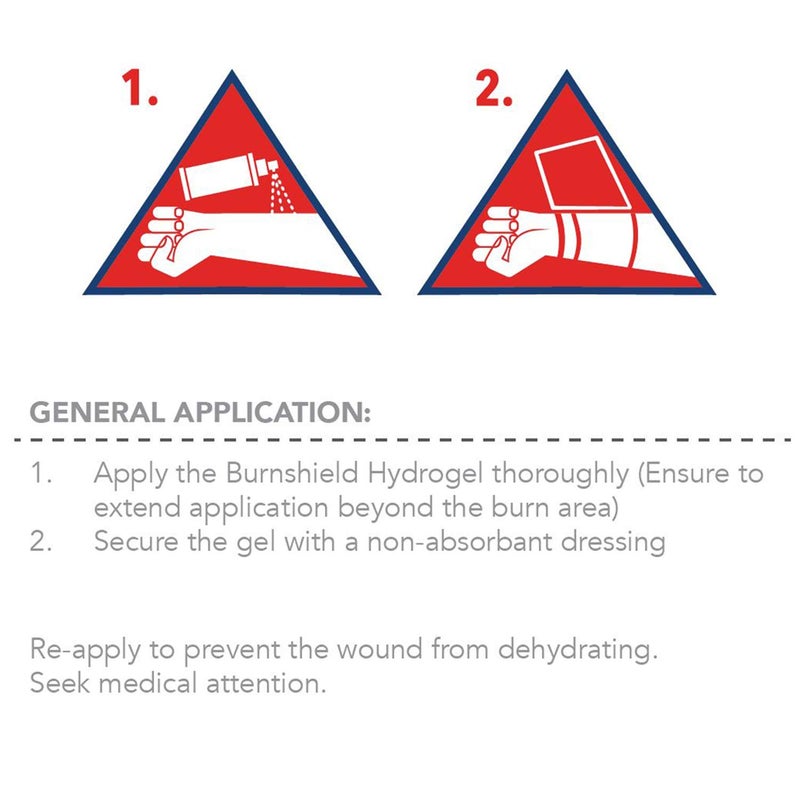 1.

2.

GENERAL APPLICATION:

1. Apply the Burnshield Hydrogel thoroughly (Ensure to extend application beyond the burn area)
2. Secure the gel with a non-absorbant dressing

Re-apply to prevent the wound from dehydrating.
Seek medical attention.