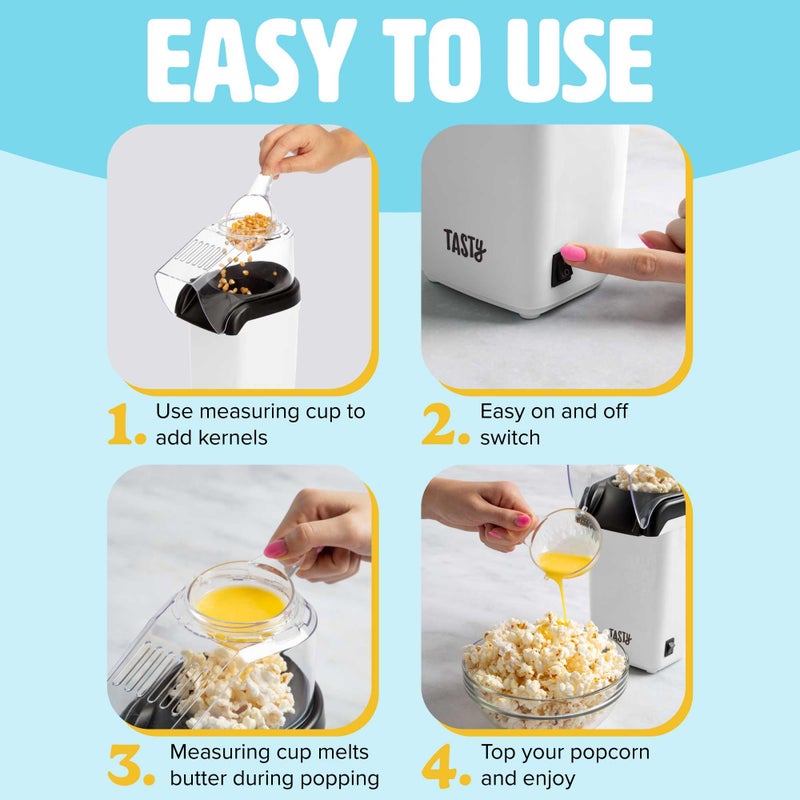 EASY TO USE

TASTY

1. Use measuring cup to add kernels

2. Easy on and off switch

TASTY

3. Measuring cup melts butter during popping

4. Top your popcorn and enjoy