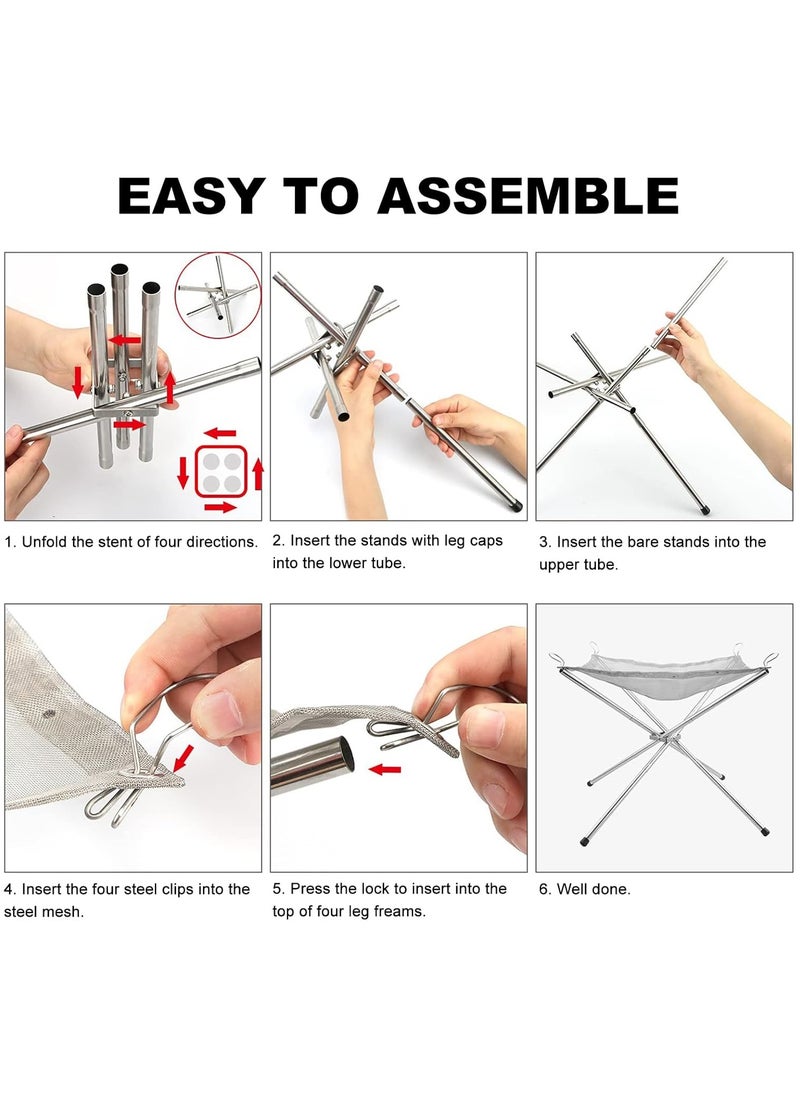 EASY TO ASSEMBLE

1. Unfold the stent of four directions.

2. Insert the stands with leg caps into the lower tube.

3. Insert the bare stands into the upper tube.

4. Insert the four steel clips into the steel mesh.

5. Press the lock to insert into the top of four leg freams.

6. Well done.