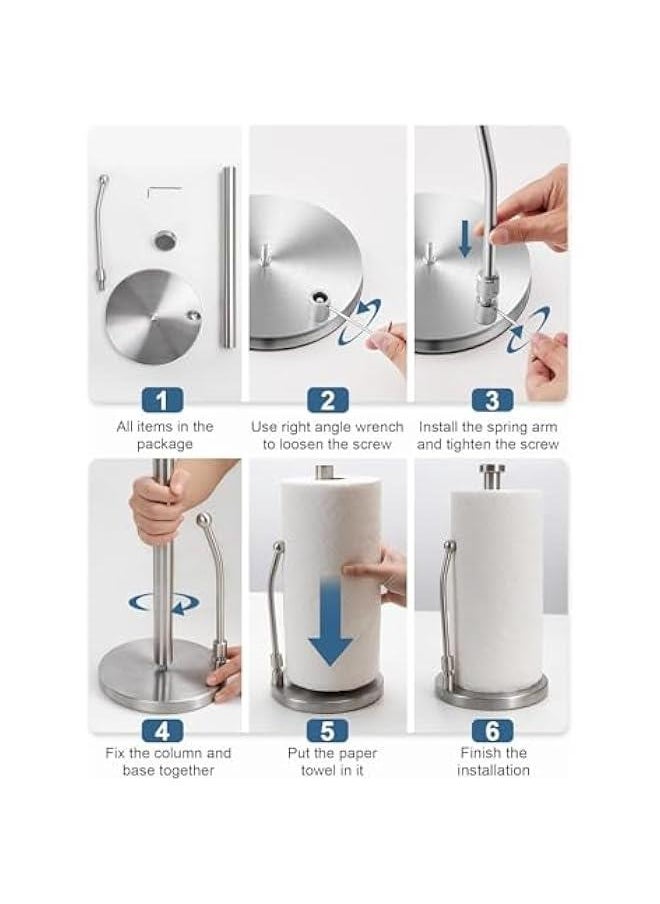 1
All items in the package

2
Use right angle wrench to loosen the screw

3
Install the spring arm and tighten the screw

4
Fix the column and base together

5
Put the paper towel in it

6
Finish the installation