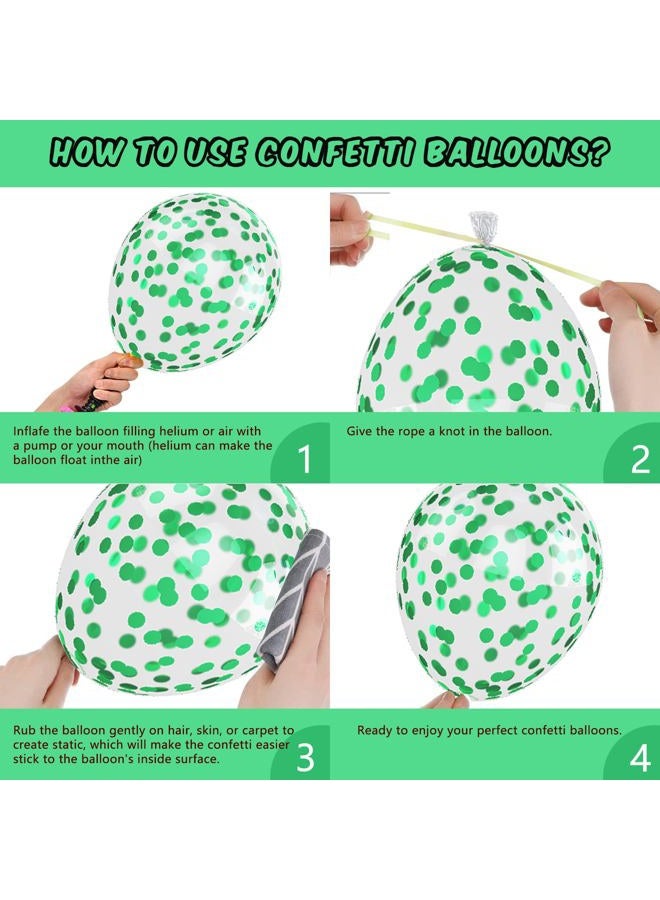 HOW TO USE CONFETTI BALLOONS?

Inflafe the balloon filling helium or air with a pump or your mouth (helium can make the balloon float inthe air)

1

Give the rope a knot in the balloon.

2

Rub the balloon gently on hair, skin, or carpet to create static, which will make the confetti easier stick to the balloon's inside surface.

3

Ready to enjoy your perfect confetti balloons.

4