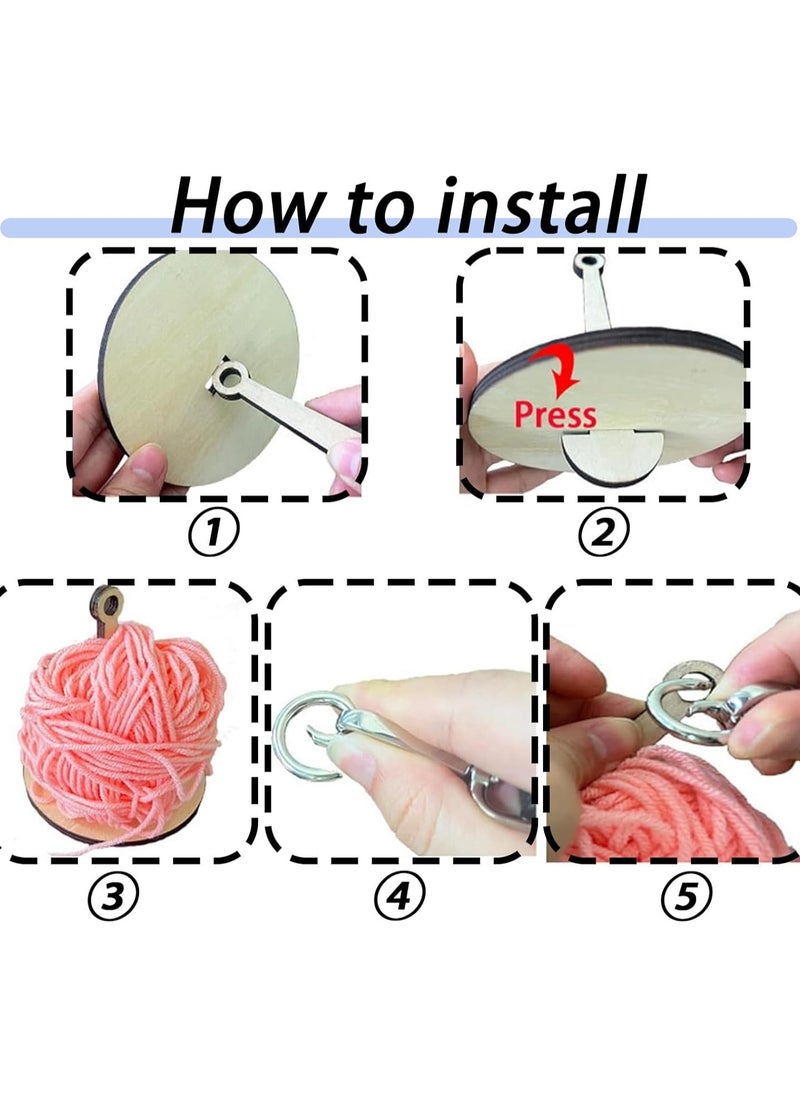 How to install

①

Press

②

③

④

⑤