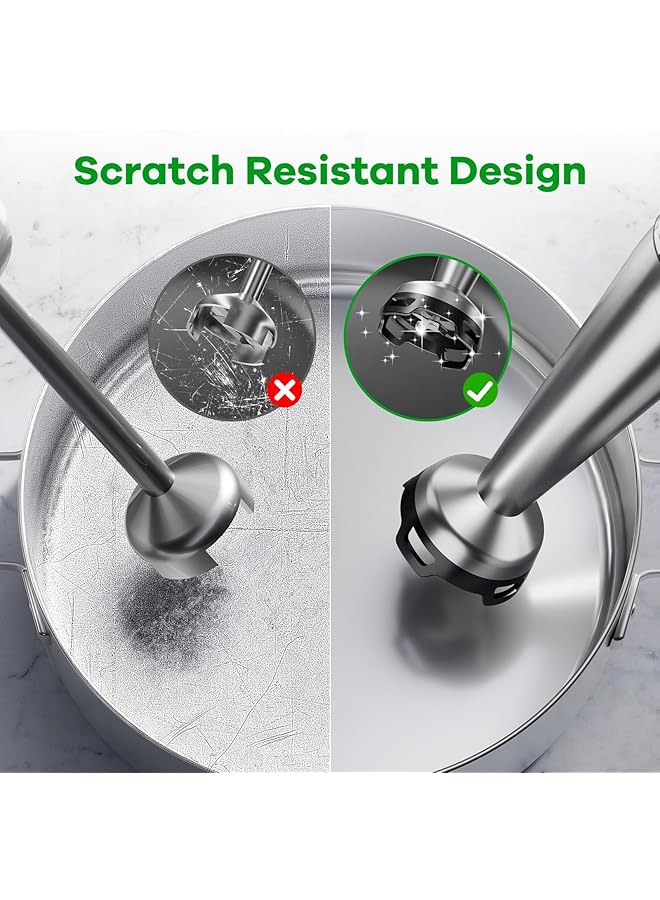 Scratch Resistant Design