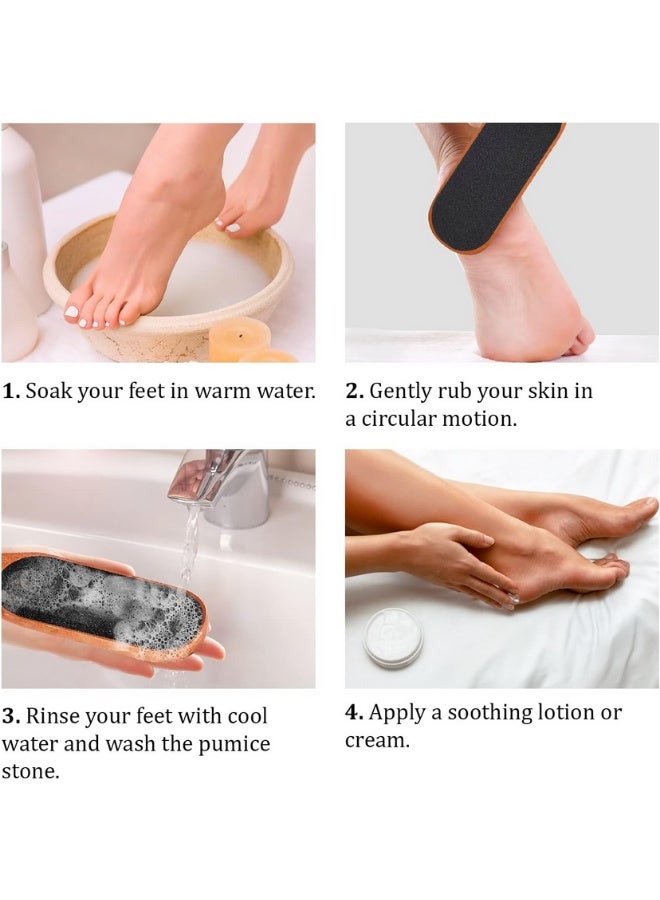 1. Soak your feet in warm water.

2. Gently rub your skin in a circular motion.

3. Rinse your feet with cool water and wash the pumice stone.

4. Apply a soothing lotion or cream.