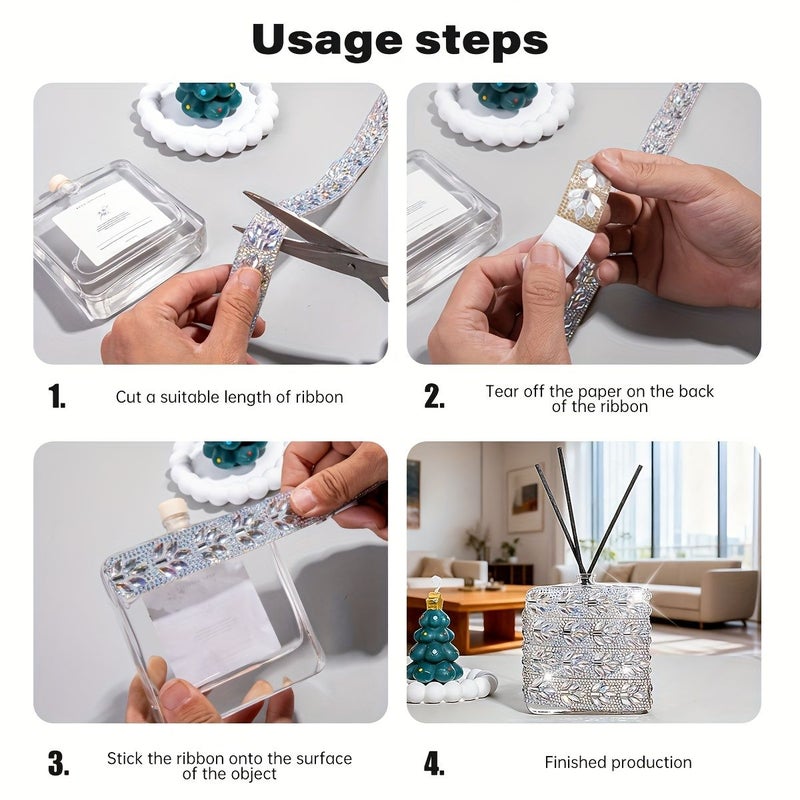 Usage steps

1. Cut a suitable length of ribbon

2. Tear off the paper on the back of the ribbon

3. Stick the ribbon onto the surface of the object

4. Finished production