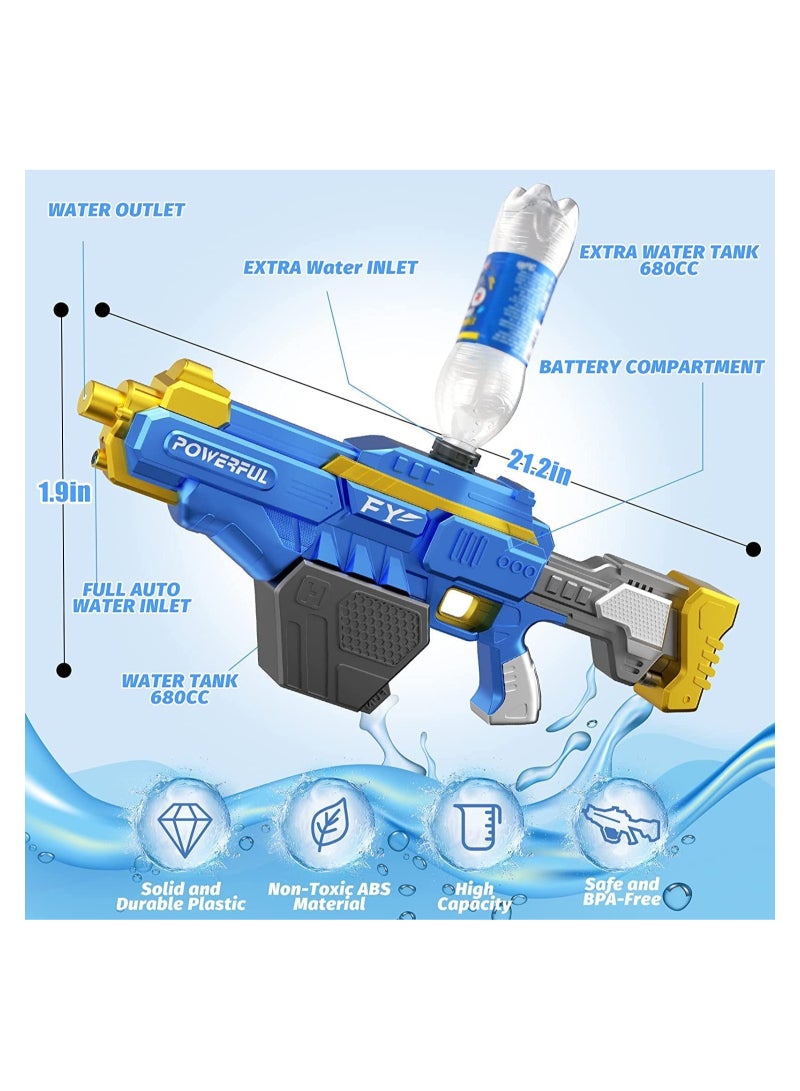 WATER OUTLET

EXTRA Water INLET

EXTRA WATER TANK 680CC

BATTERY COMPARTMENT

21.2in

1.9in

POWERFUL

FY

FULL AUTO WATER INLET

WATER TANK 680CC

Solid and Durable Plastic

Non-Toxic ABS Material

High Capacity

Safe and BPA-Free