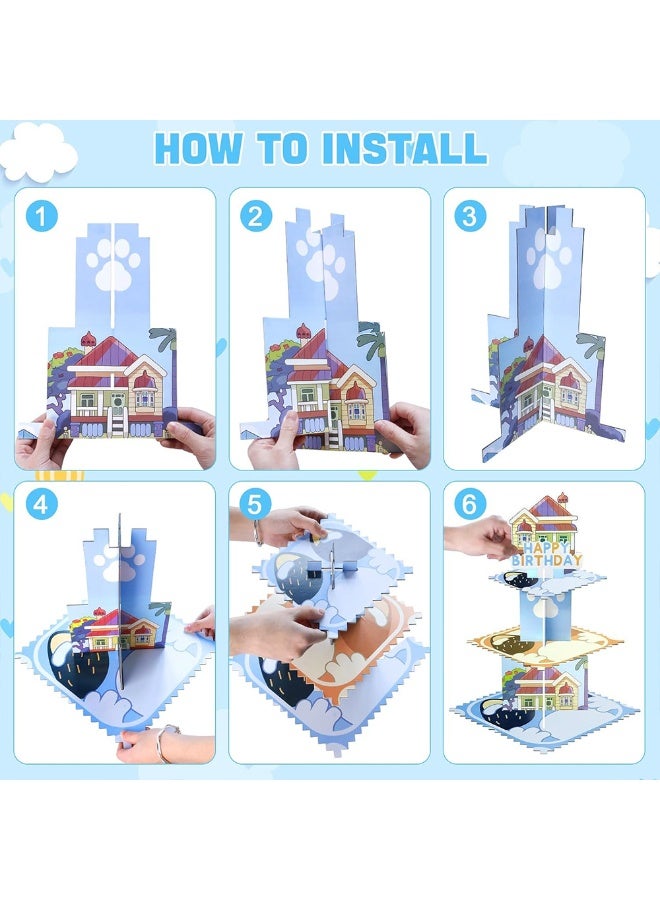 HOW TO INSTALL

1

2

3

4

5

6

HAPPY BIRTHDAY