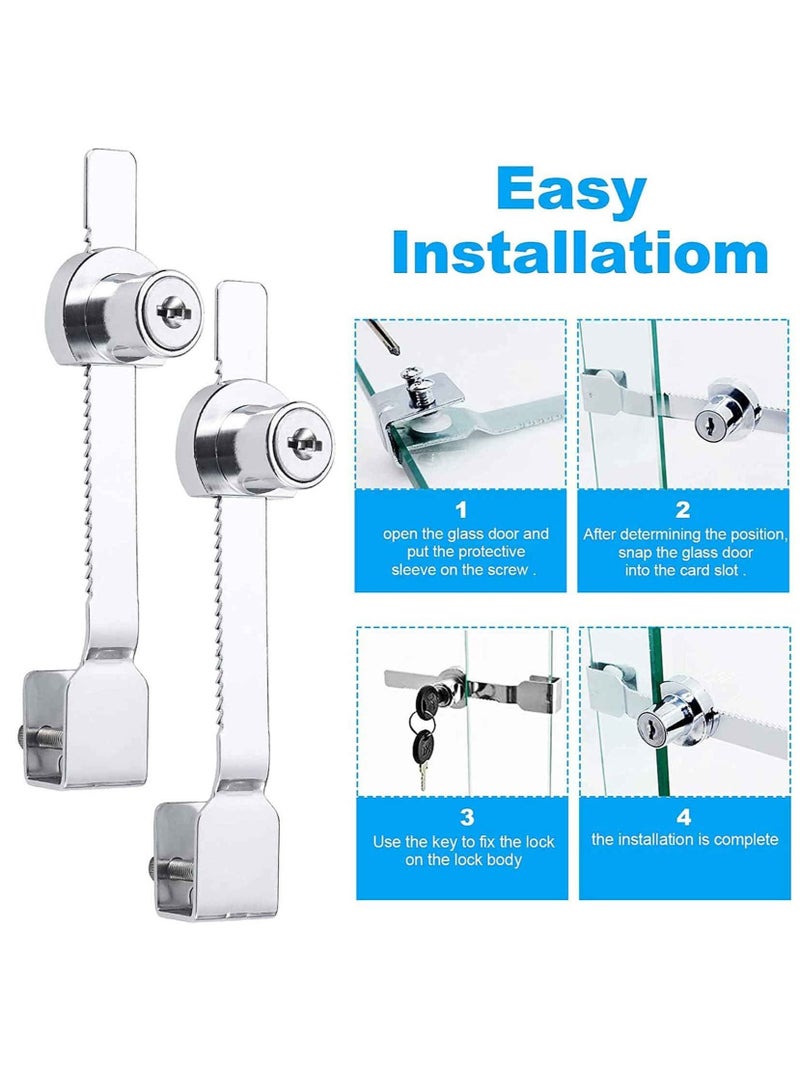 Easy Installatiom

1
open the glass door and put the protective sleeve on the screw .

2
After determining the position, snap the glass door into the card slot .

3
Use the key to fix the lock on the lock body

4
the installation is complete