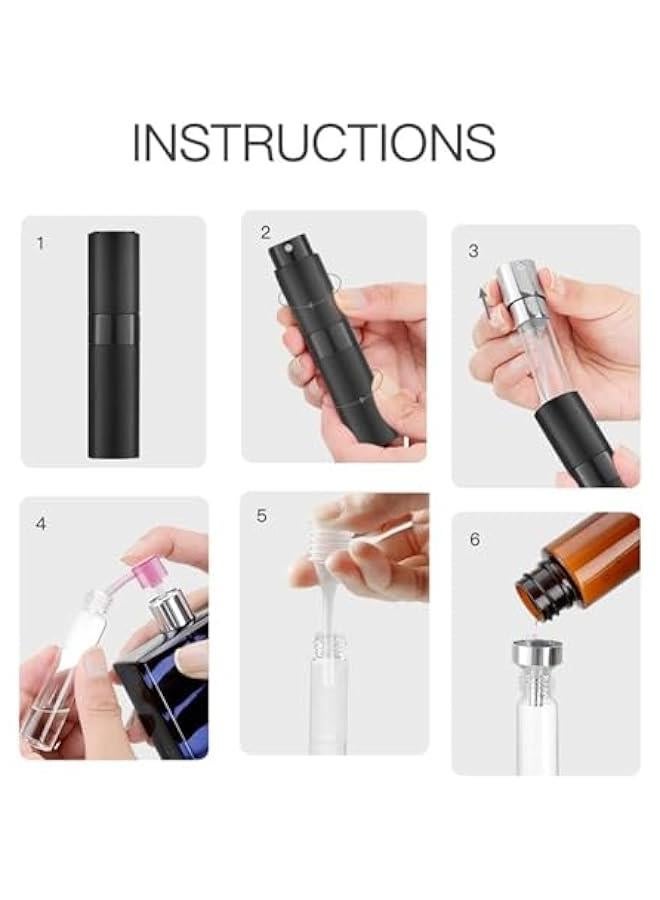 INSTRUCTIONS

1

2

3

4

5

6