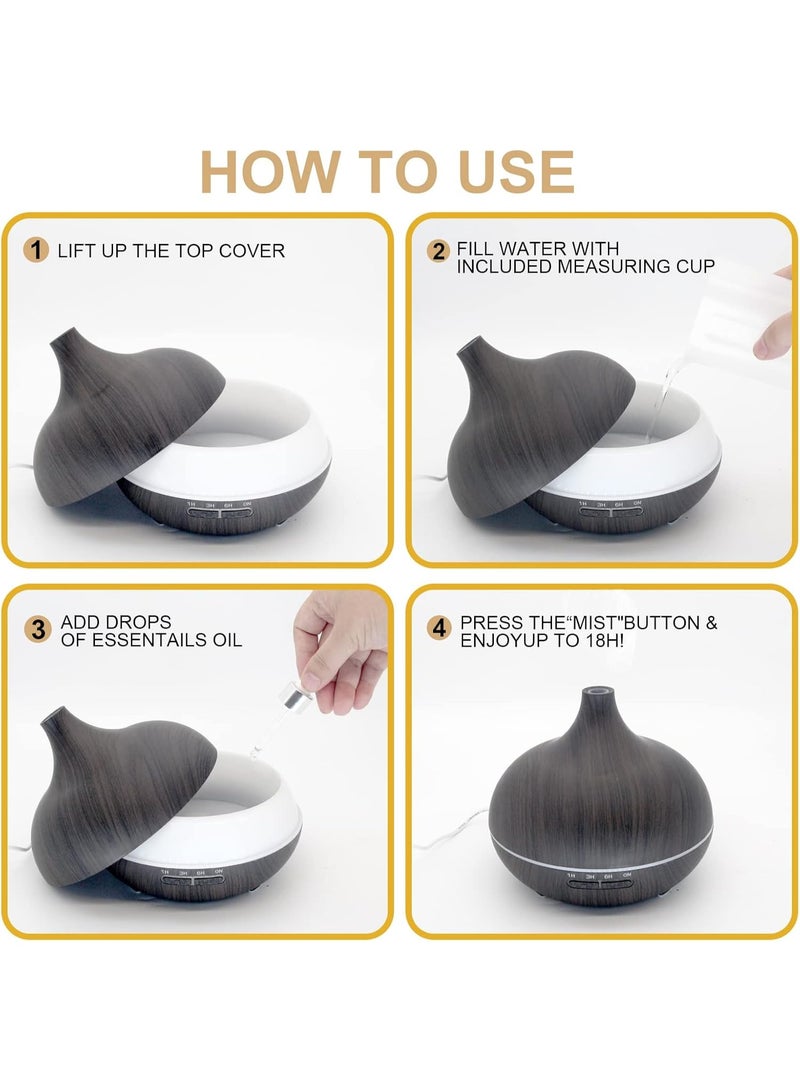 HOW TO USE

1 LIFT UP THE TOP COVER

1H 3H 6H ON

2 FILL WATER WITH INCLUDED MEASURING CUP

1H 3H 6H ON

3 ADD DROPS OF ESSENTAILS OIL

1H 3H 6H ON

4 PRESS THE“MIST"BUTTON & ENJOYUP TO 18H!

1H 3H 6H ON