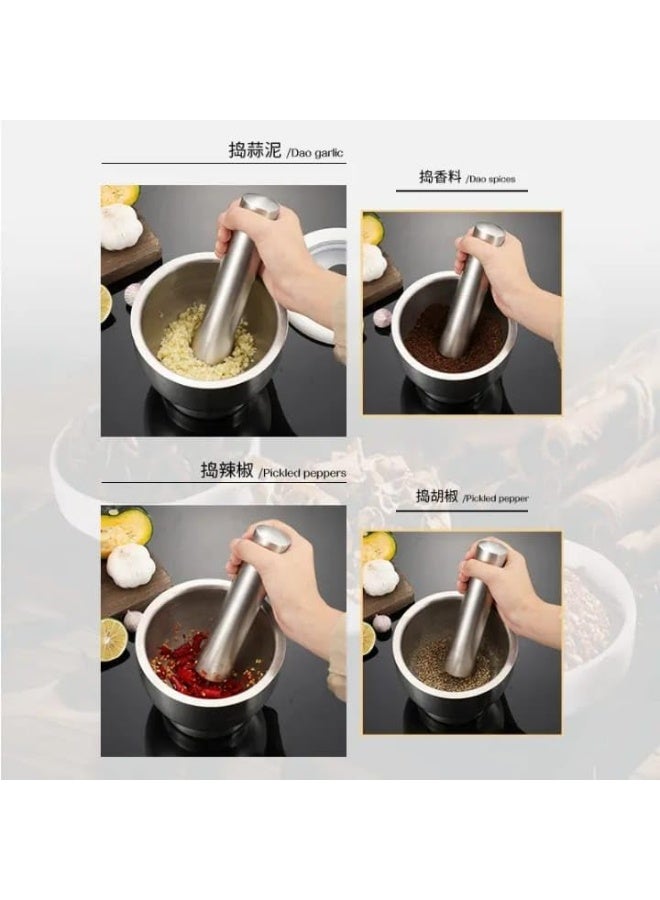 捣蒜泥 /Dao garlic

捣香料 /Dao spices

捣辣椒 /Pickled peppers

捣胡椒 /Pickled pepper