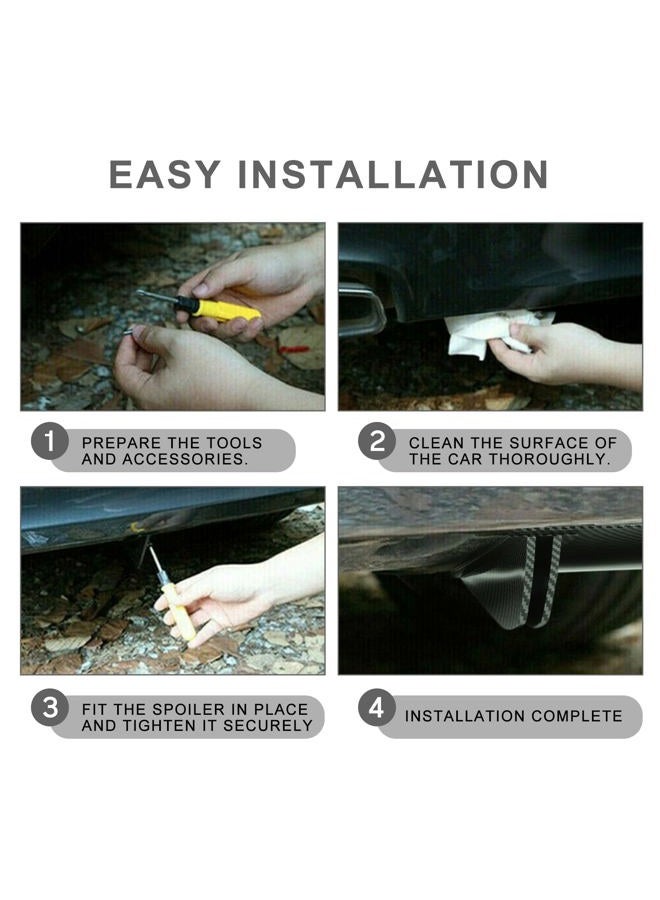 EASY INSTALLATION

1 PREPARE THE TOOLS AND ACCESSORIES.

2 CLEAN THE SURFACE OF THE CAR THOROUGHLY.

3 FIT THE SPOILER IN PLACE AND TIGHTEN IT SECURELY

4 INSTALLATION COMPLETE