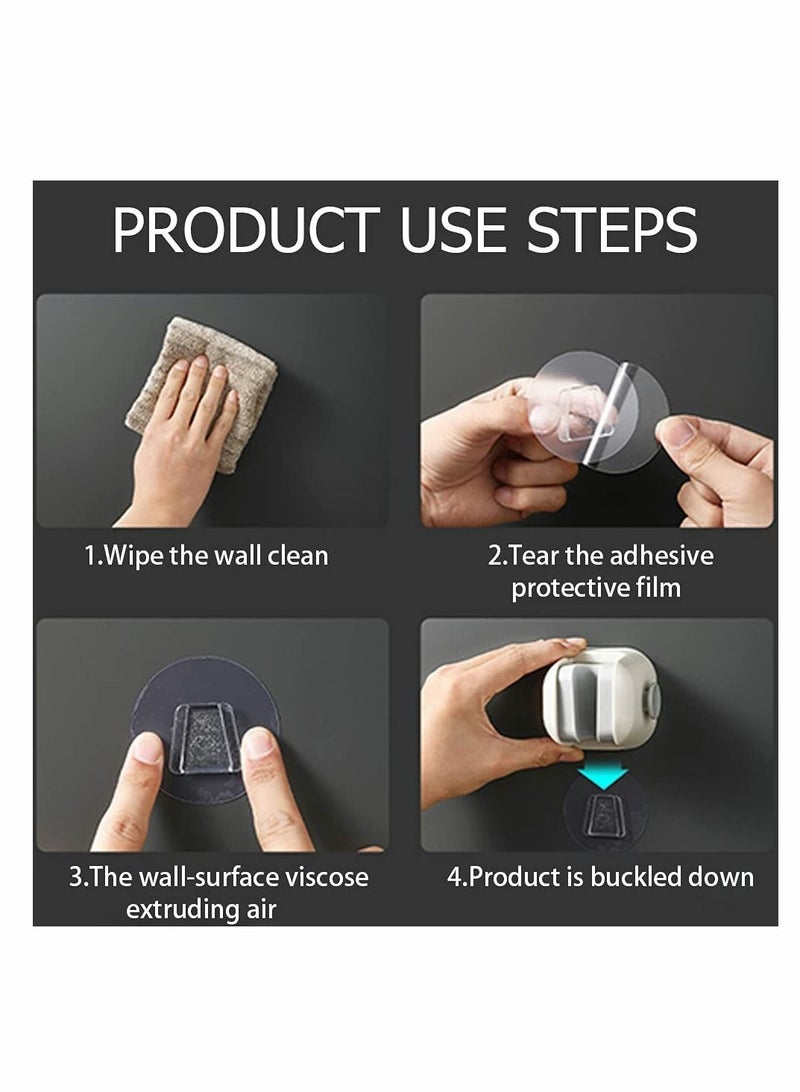 PRODUCT USE STEPS

1.Wipe the wall clean

2.Tear the adhesive protective film

3.The wall-surface viscose extruding air

4.Product is buckled down