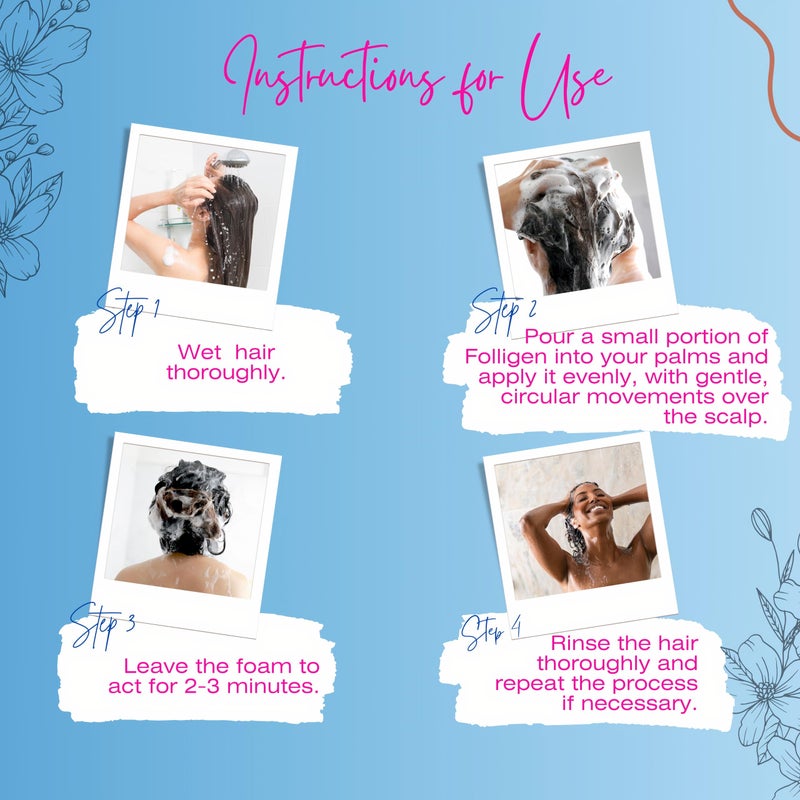 Instructions for Use

Step 1

Wet hair thoroughly.

Step 2

Pour a small portion of Folligen into your palms and apply it evenly, with gentle, circular movements over the scalp.

Step 3

Leave the foam to act for 2-3 minutes.

Step 4

Rinse the hair thoroughly and repeat the process if necessary.