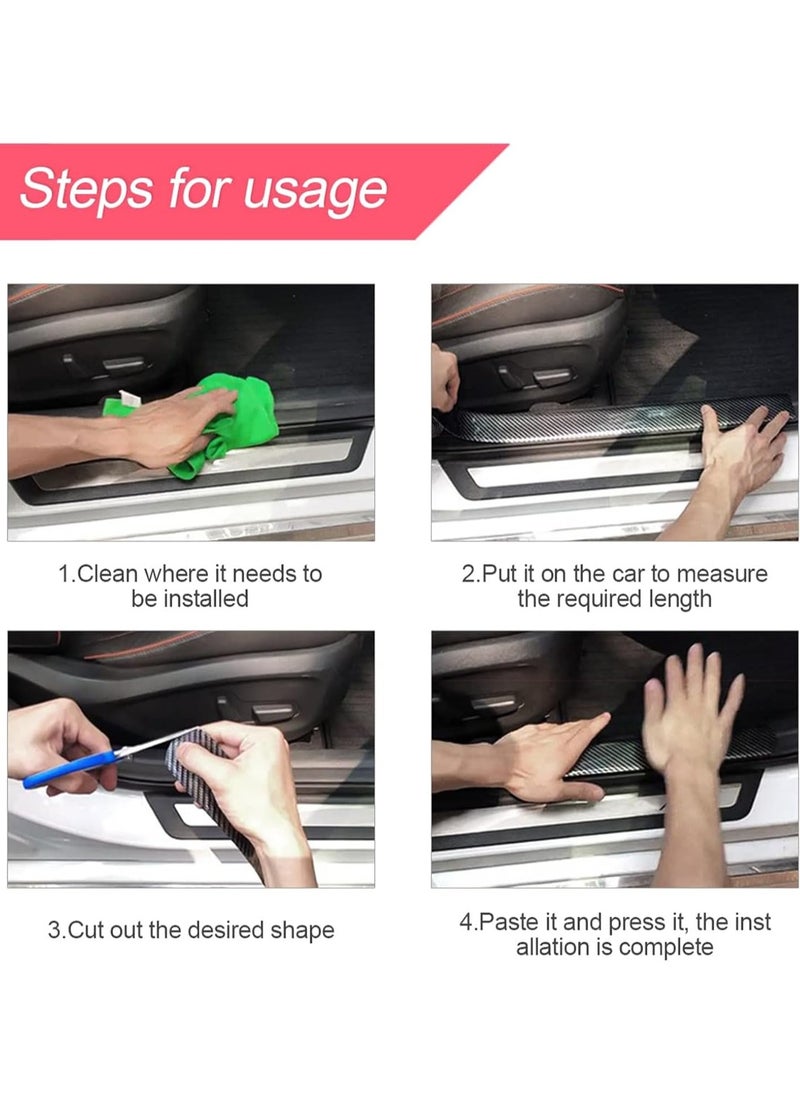 Steps for usage

1.Clean where it needs to be installed

2.Put it on the car to measure the required length

3.Cut out the desired shape

4.Paste it and press it, the inst allation is complete