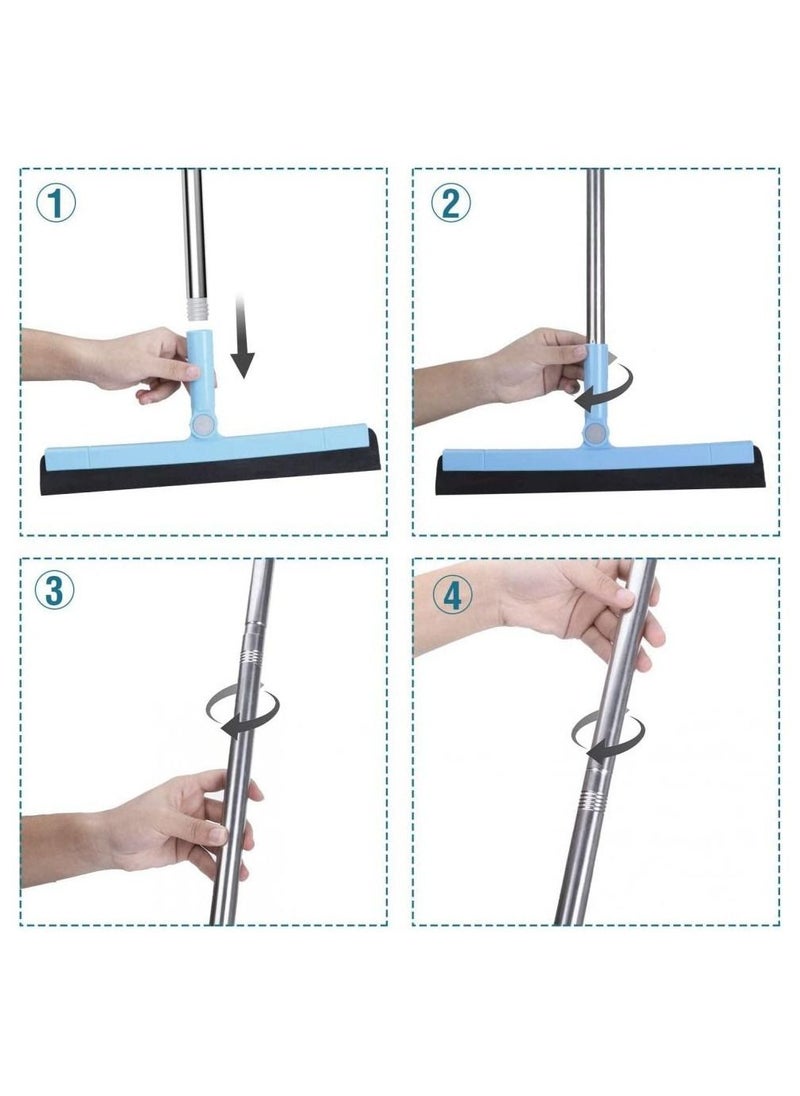 1

2

3

4