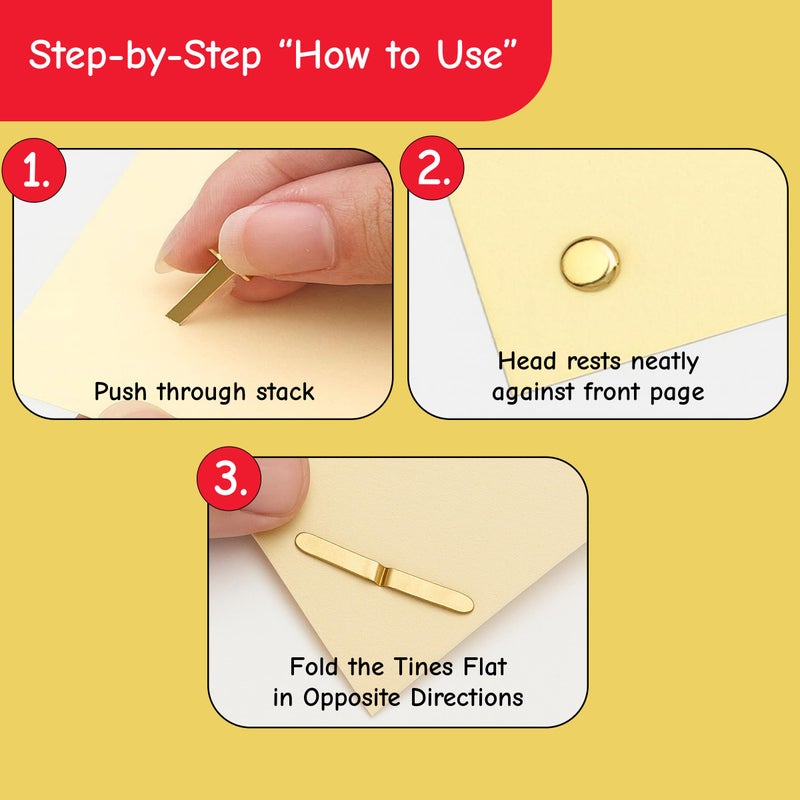 Step-by-Step "How to Use"

1.

Push through stack

2.

Head rests neatly against front page

3.

Fold the Tines Flat in Opposite Directions