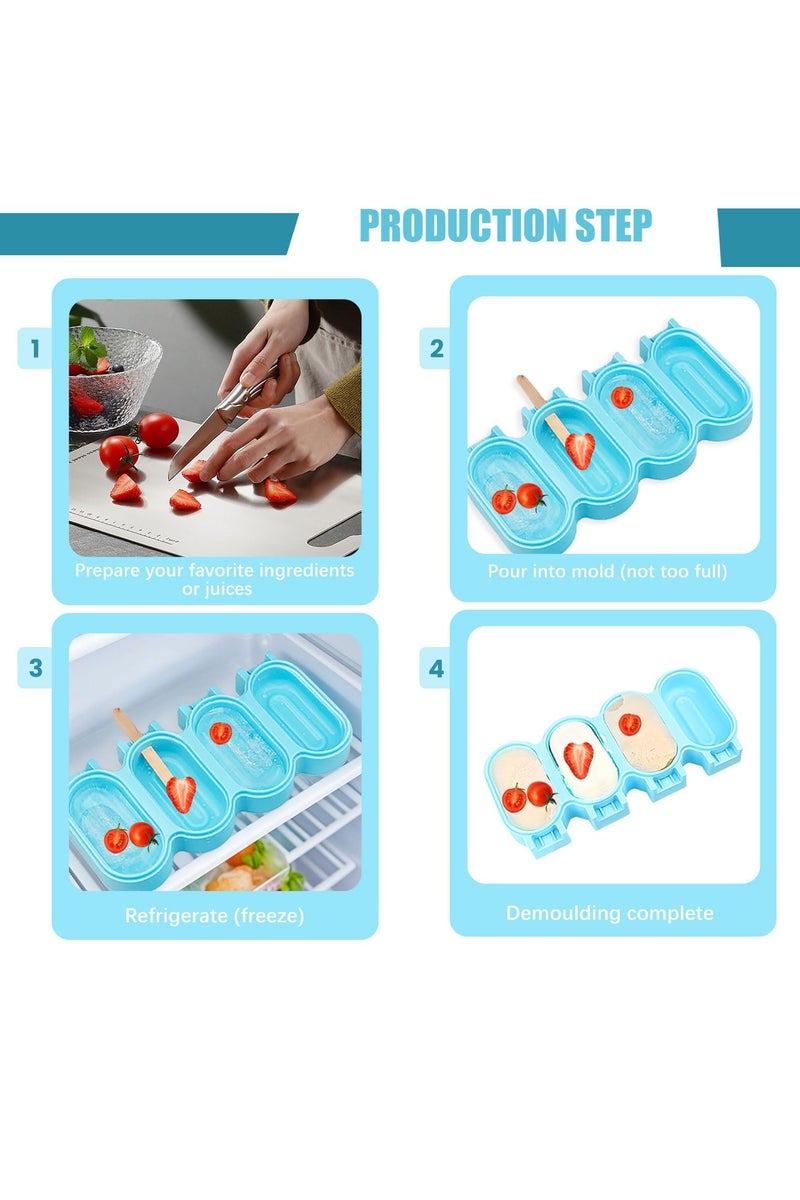 PRODUCTION STEP

1

Prepare your favorite ingredients or juices

2

Pour into mold (not too full)

3

Refrigerate (freeze)

4

Demoulding complete