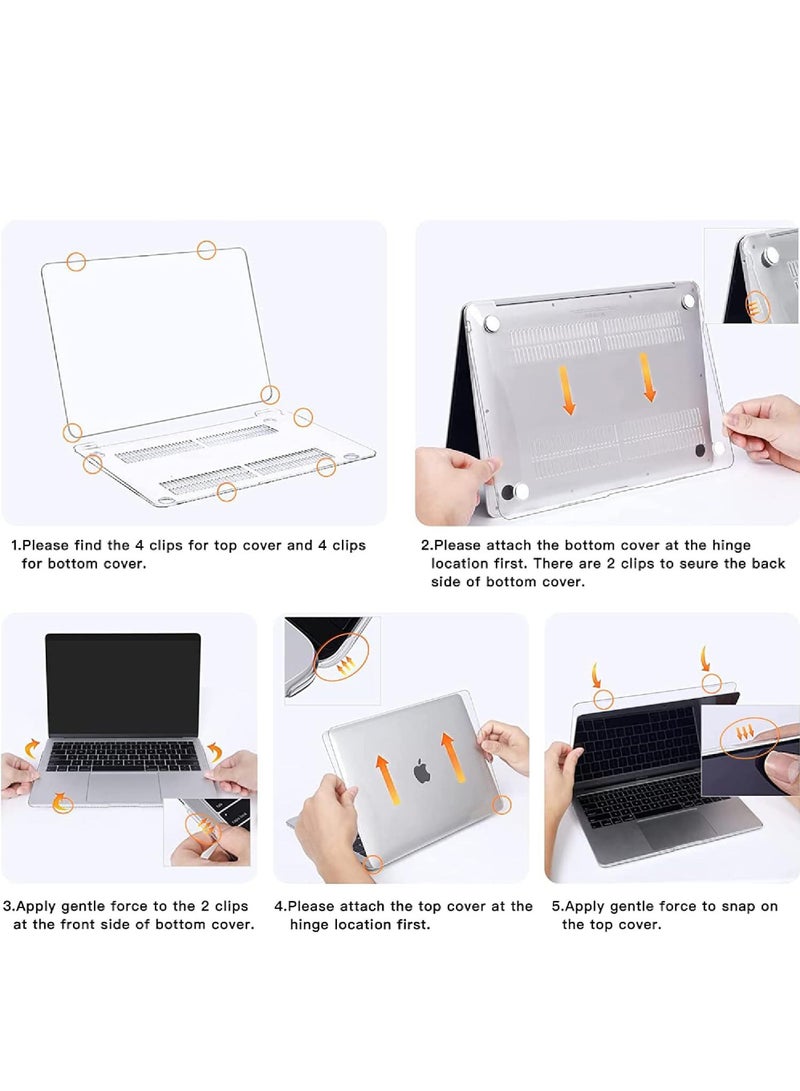 1.Please find the 4 clips for top cover and 4 clips for bottom cover.

2.Please attach the bottom cover at the hinge location first. There are 2 clips to seure the back side of bottom cover.

3.Apply gentle force to the 2 clips at the front side of bottom cover.

4.Please attach the top cover at the hinge location first.

5.Apply gentle force to snap on the top cover.