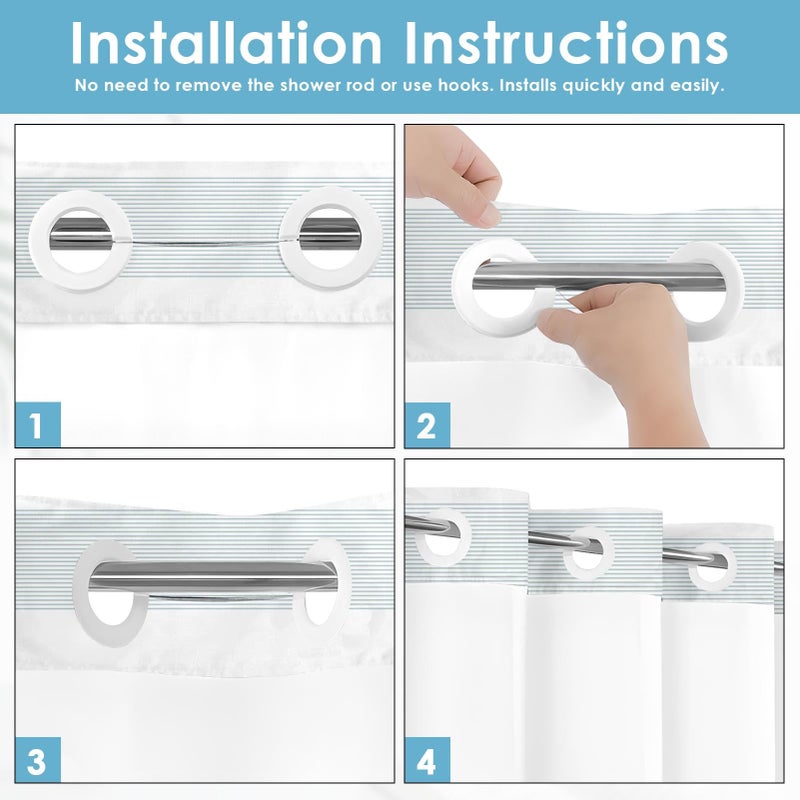 Installation Instructions
No need to remove the shower rod or use hooks. Installs quickly and easily.

1

2

3

4