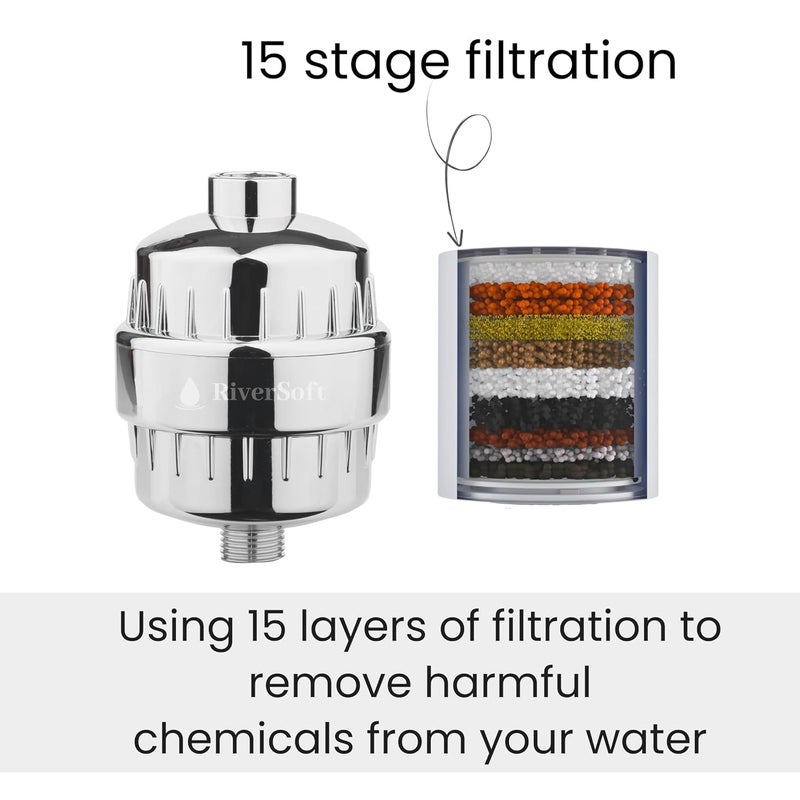 15 stage filtration

RiverSoft

Using 15 layers of filtration to remove harmful chemicals from your water