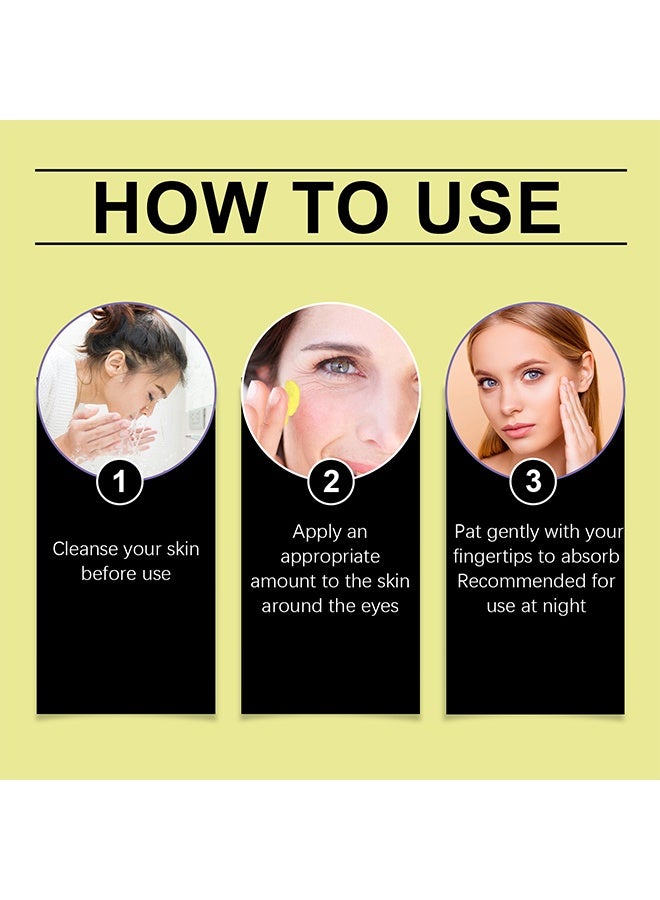 HOW TO USE

1

Cleanse your skin before use

2

Apply an appropriate amount to the skin around the eyes

3

Pat gently with your fingertips to absorb Recommended for use at night