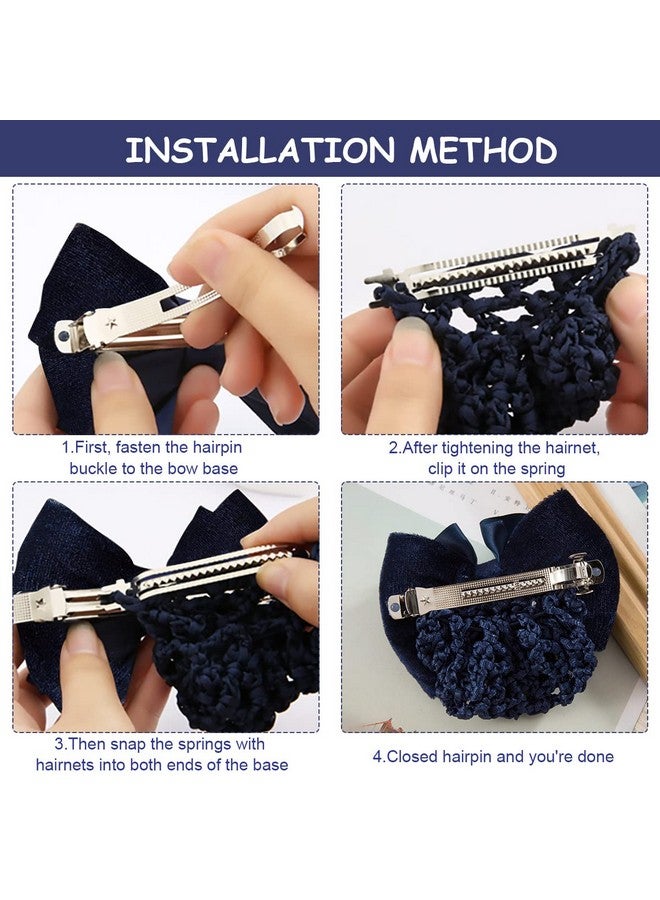 INSTALLATION METHOD

1.First, fasten the hairpin buckle to the bow base

2.After tightening the hairnet, clip it on the spring

3.Then snap the springs with hairnets into both ends of the base

4.Closed hairpin and you're done