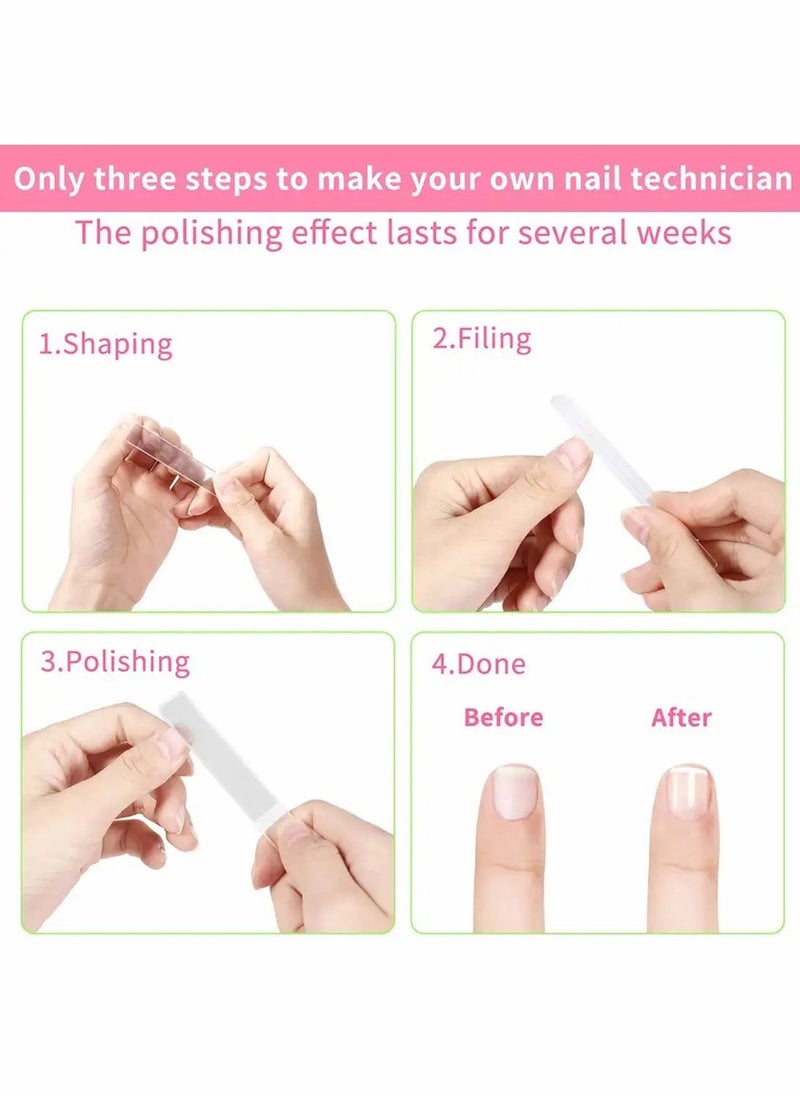 Only three steps to make your own nail technician

The polishing effect lasts for several weeks

1.Shaping

2.Filing

3.Polishing

4.Done

Before

After