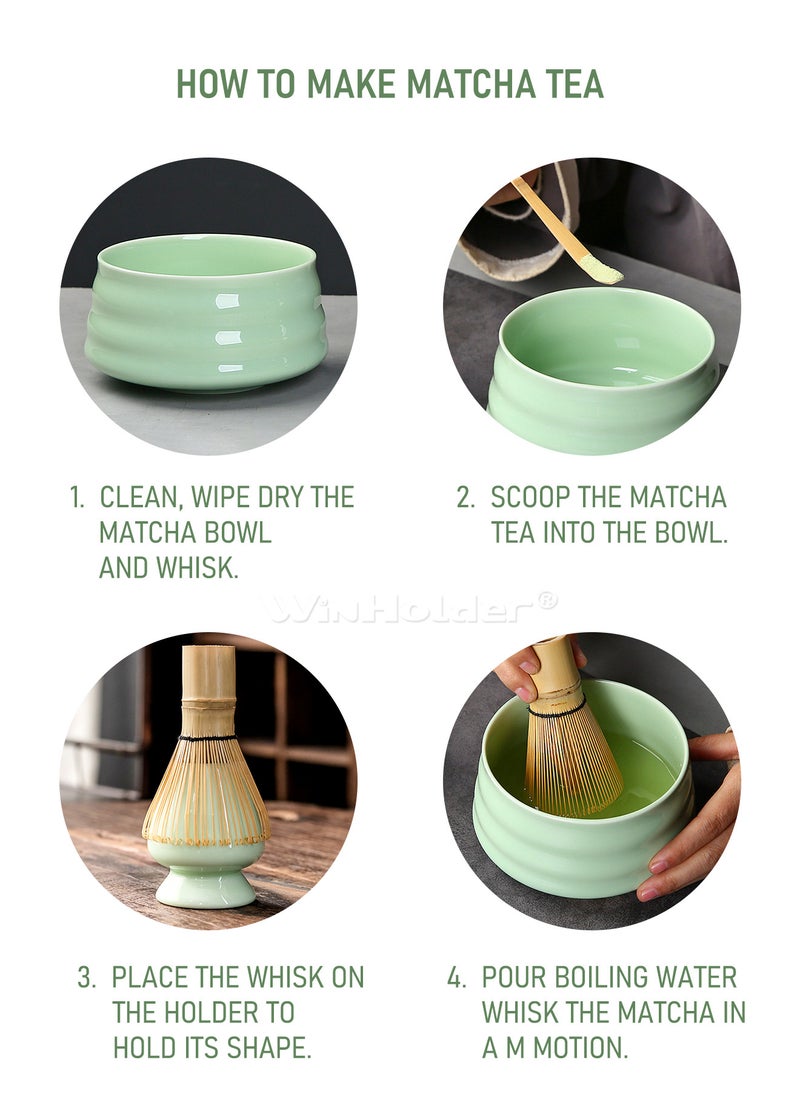 HOW TO MAKE MATCHA TEA

1. CLEAN, WIPE DRY THE MATCHA BOWL AND WHISK.

2. SCOOP THE MATCHA TEA INTO THE BOWL.

WinHolder®

3. PLACE THE WHISK ON THE HOLDER TO HOLD ITS SHAPE.

4. POUR BOILING WATER WHISK THE MATCHA IN A M MOTION.