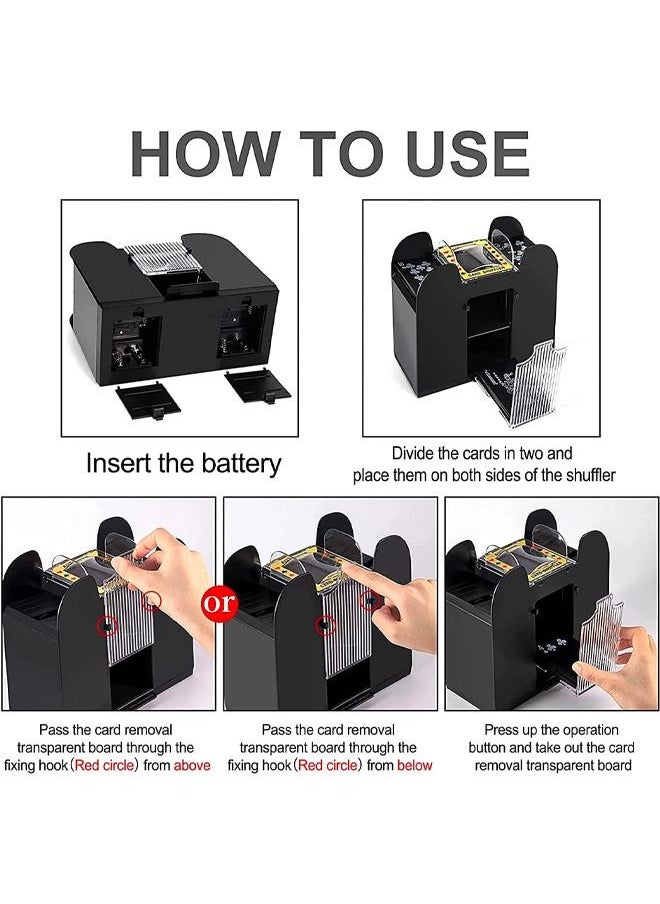 HOW TO USE

Insert the battery

Divide the cards in two and place them on both sides of the shuffler

or

Pass the card removal transparent board through the fixing hook (Red circle) from above

Pass the card removal transparent board through the fixing hook (Red circle) from below

Press up the operation button and take out the card removal transparent board