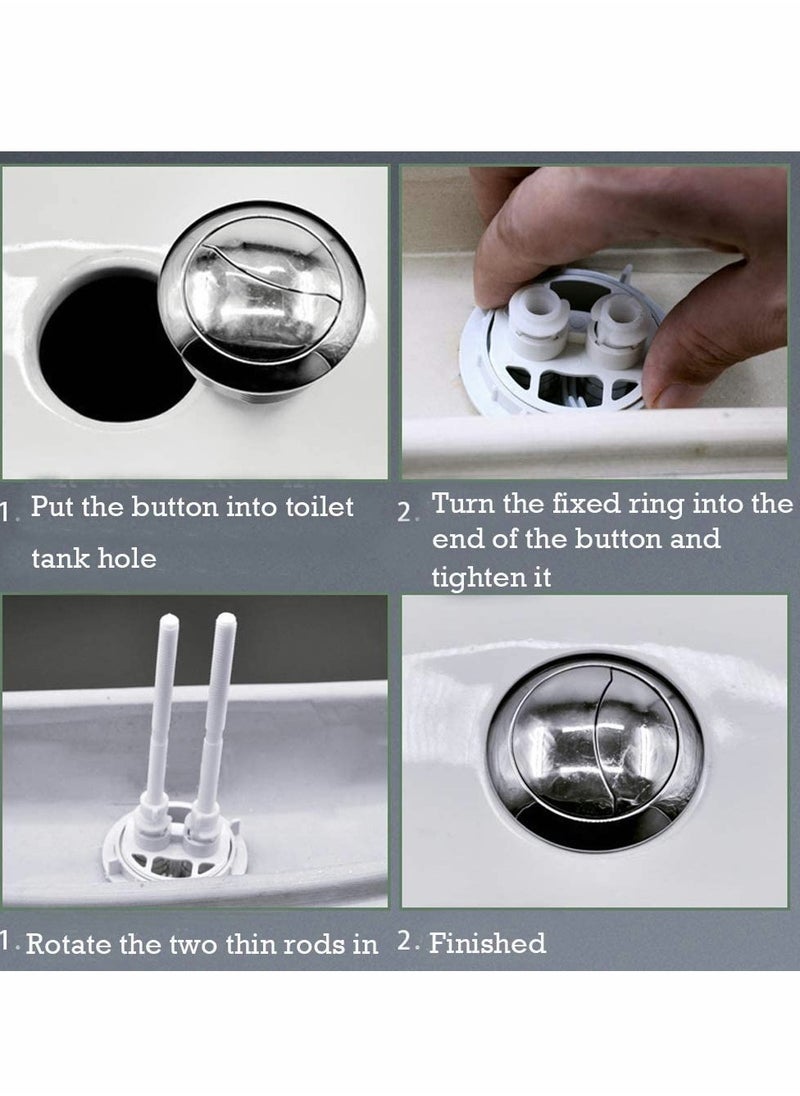 1. Put the button into toilet tank hole

2. Turn the fixed ring into the end of the button and tighten it

1. Rotate the two thin rods in

2. Finished