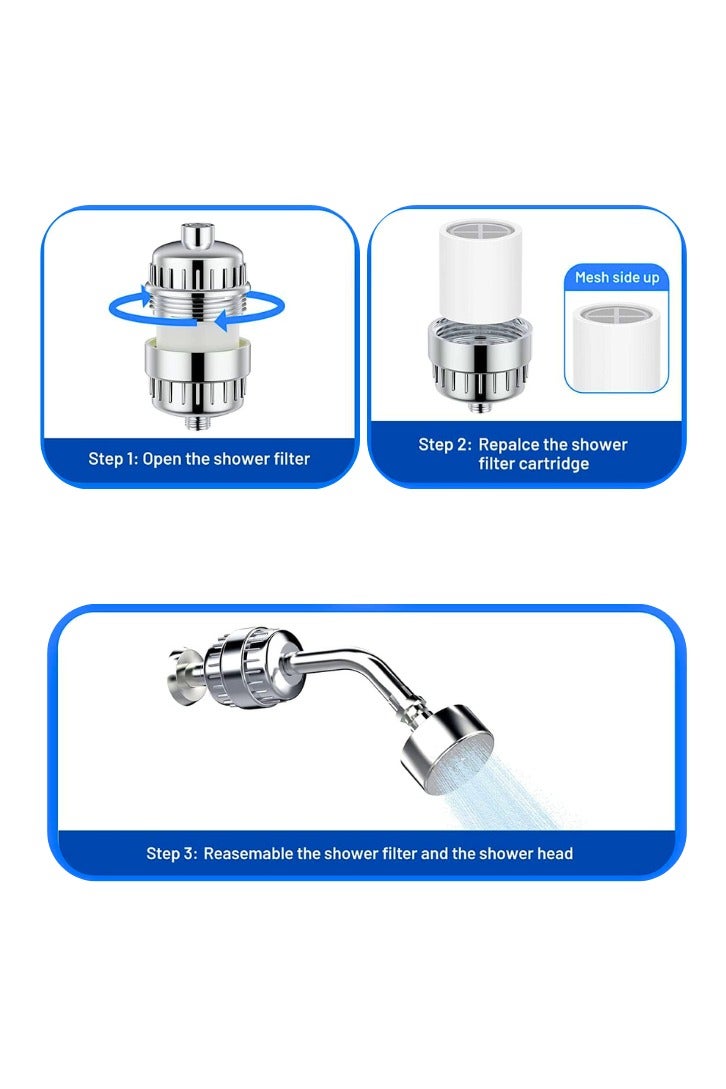 Step 1: Open the shower filter

Mesh side up

Step 2: Repalce the shower filter cartridge

Step 3: Reasemable the shower filter and the shower head