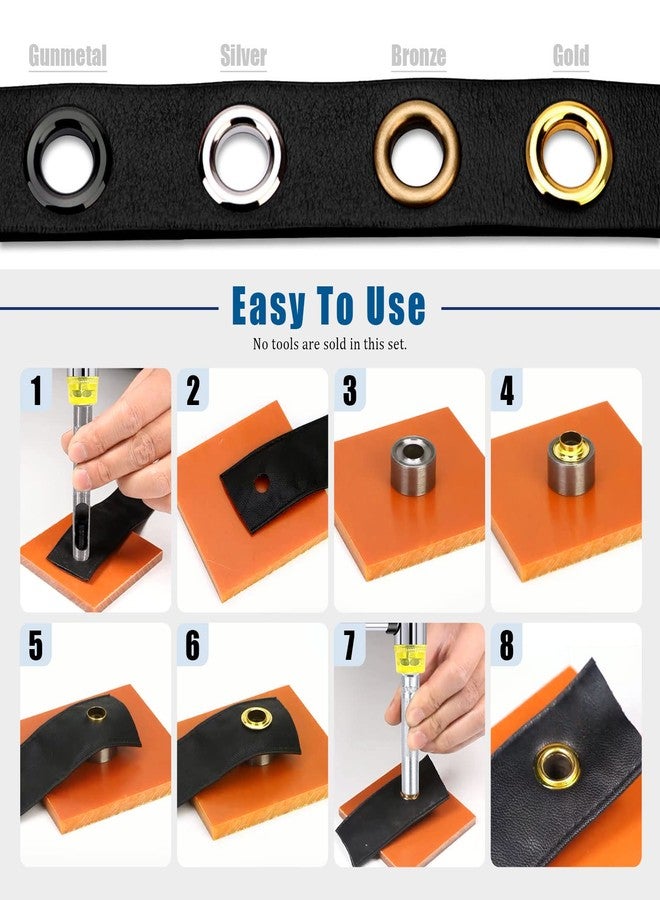 Gunmetal Silver Bronze Gold

Easy To Use

No tools are sold in this set.

1 2 3 4

5 6 7 8