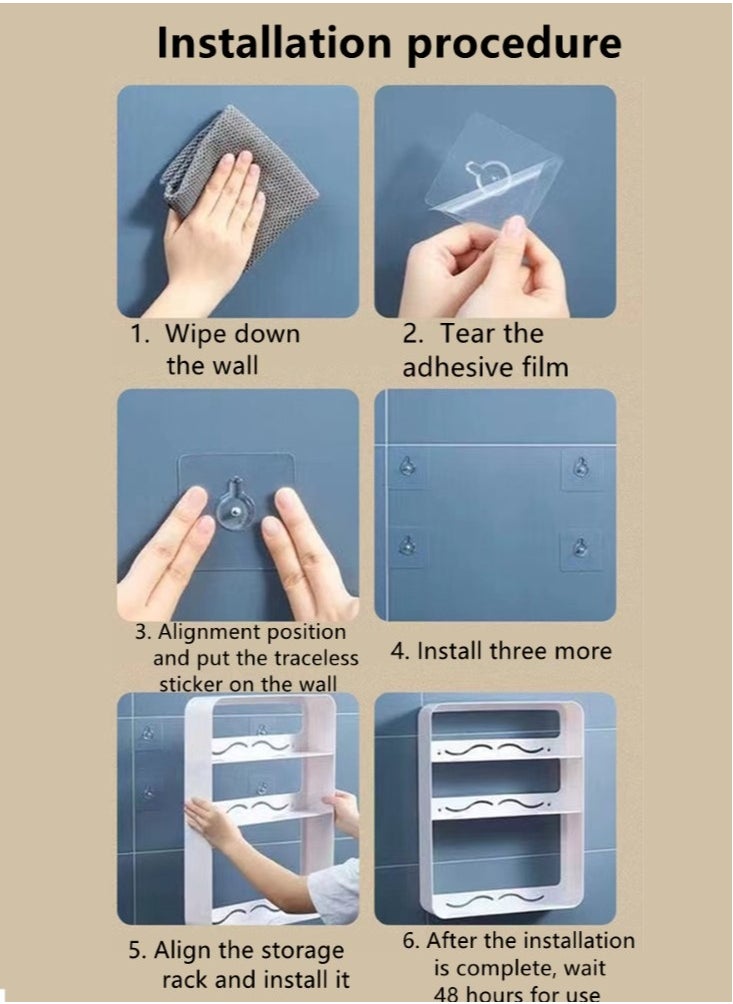 Installation procedure

1. Wipe down the wall

2. Tear the adhesive film

3. Alignment position and put the traceless sticker on the wall

4. Install three more

5. Align the storage rack and install it

6. After the installation is complete, wait 48 hours for use