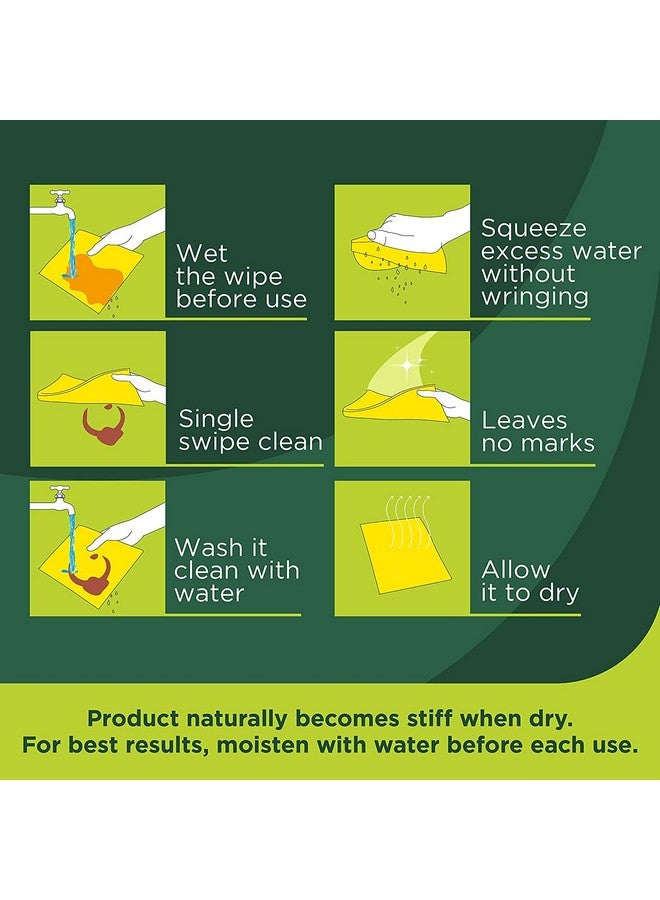 Wet the wipe before use

Squeeze excess water without wringing

Single swipe clean

Leaves no marks

Wash it clean with water

Allow it to dry

Product naturally becomes stiff when dry.
For best results, moisten with water before each use.