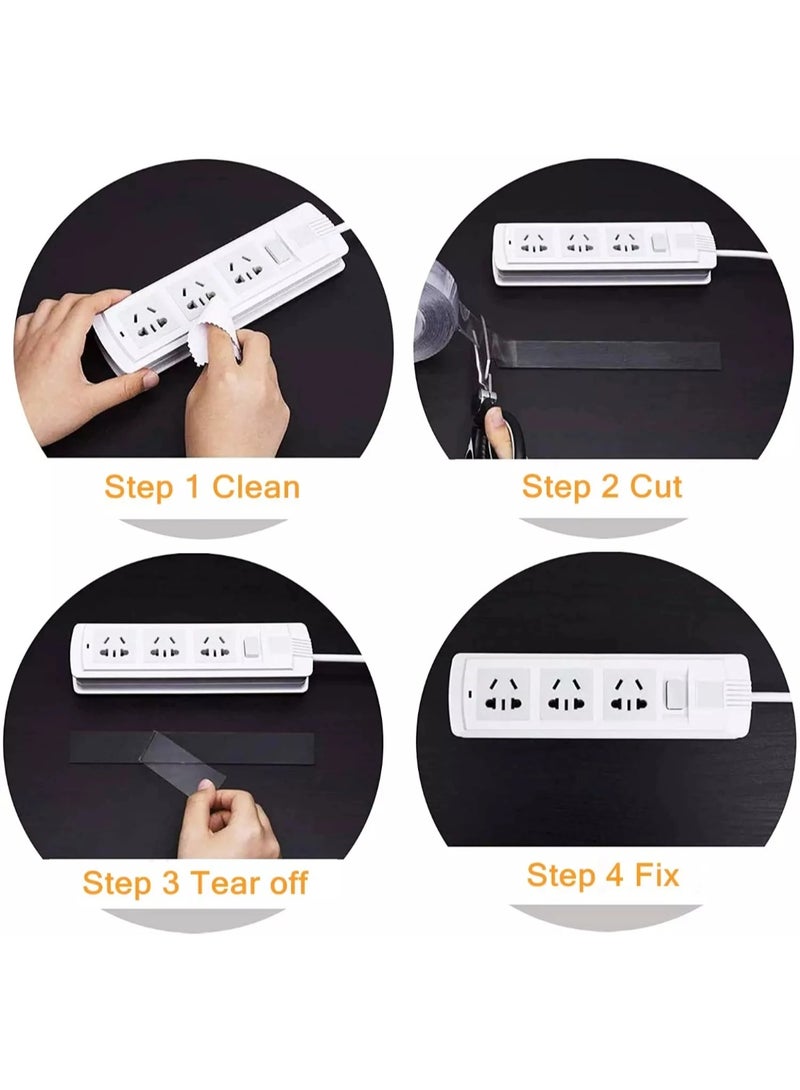 Step 1 Clean

Step 2 Cut

Step 3 Tear off

Step 4 Fix