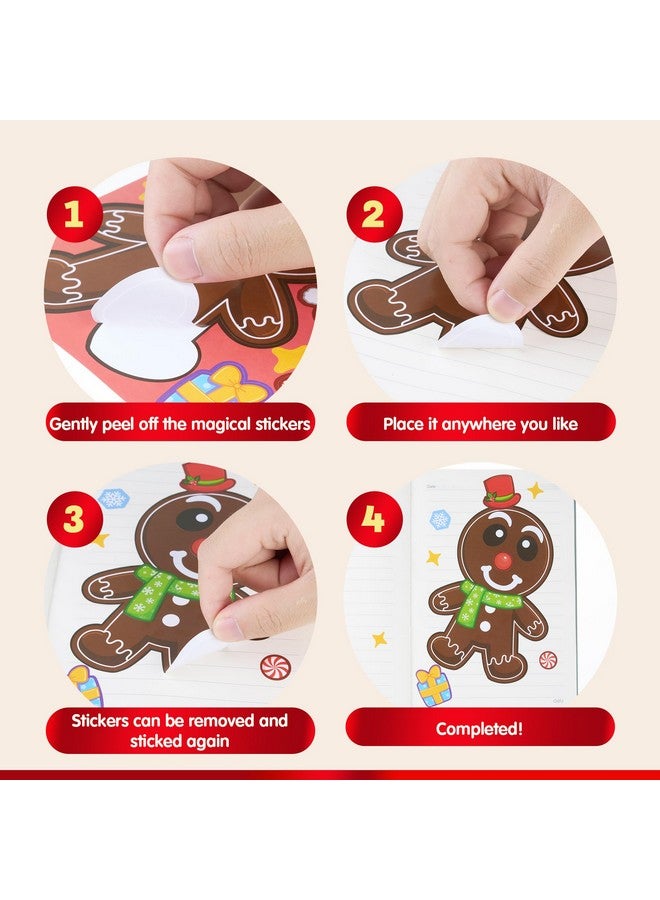 1
Gently peel off the magical stickers

2
Place it anywhere you like

3
Stickers can be removed and sticked again

4
Completed!