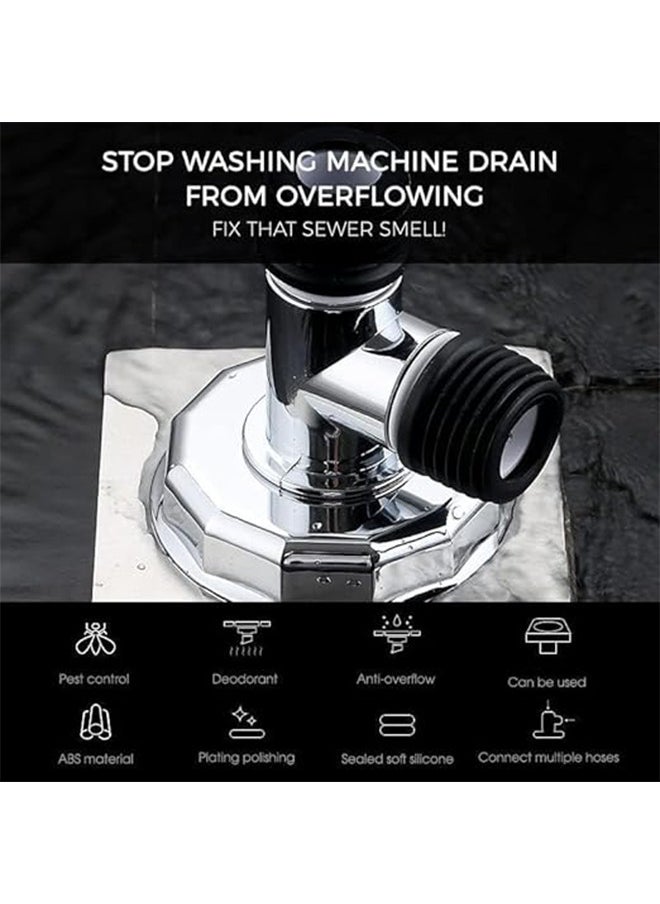 STOP WASHING MACHINE DRAIN FROM OVERFLOWING
FIX THAT SEWER SMELL!

Pest control
Deodorant
Anti-overflow
Can be used
ABS material
Plating polishing
Sealed soft silicone
Connect multiple hoses