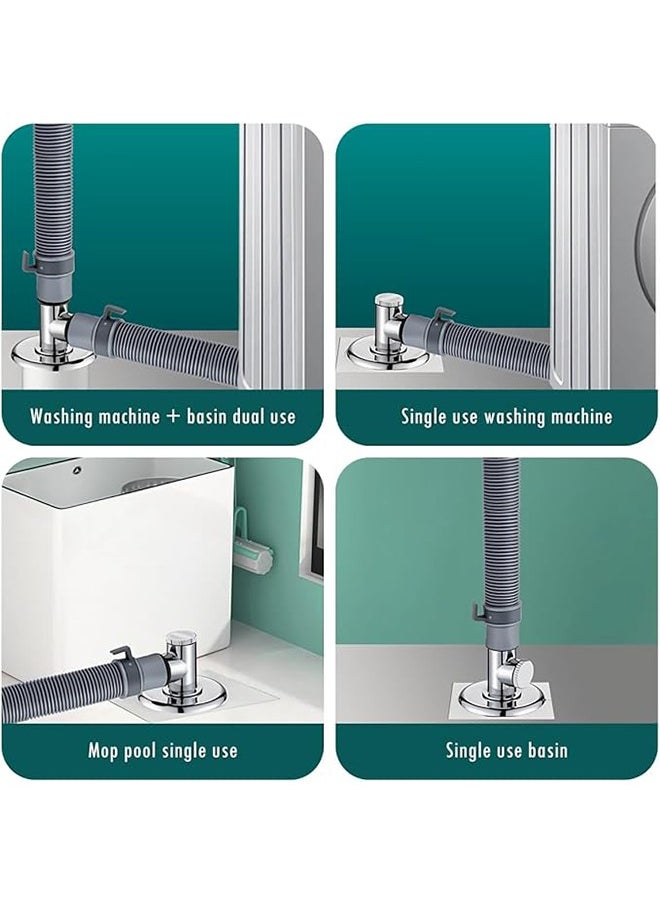 Washing machine + basin dual use

Single use washing machine

Mop pool single use

Single use basin