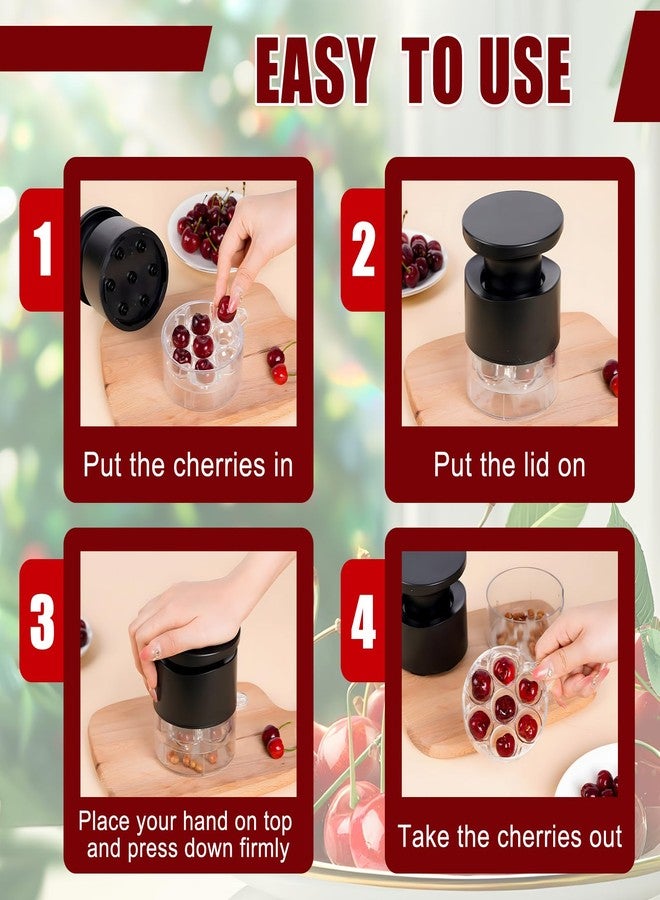 EASY TO USE

1

Put the cherries in

2

Put the lid on

3

Place your hand on top and press down firmly

4

Take the cherries out