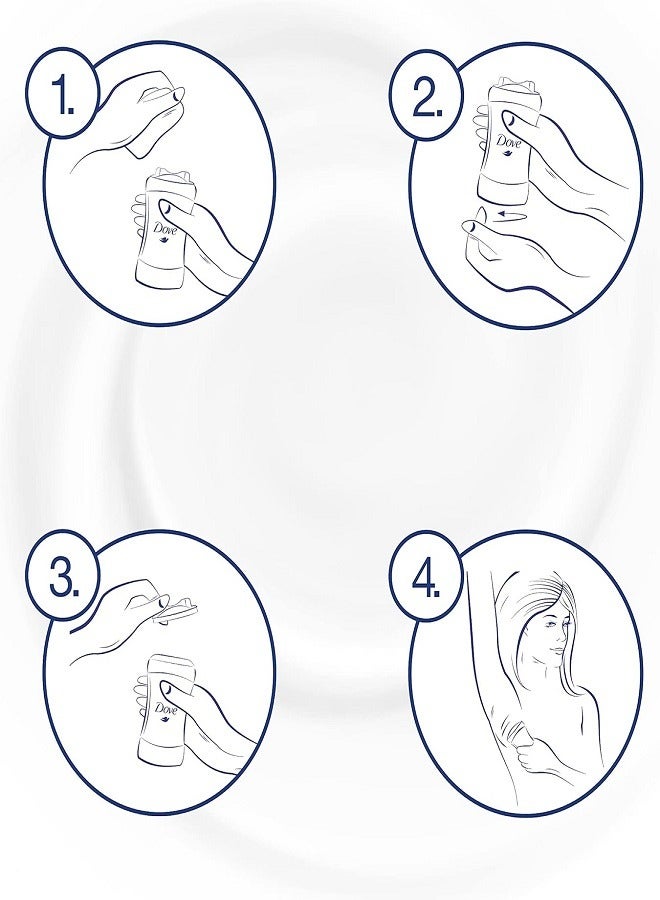 1.

Dove

2.

Dove

3.

Dove

4.