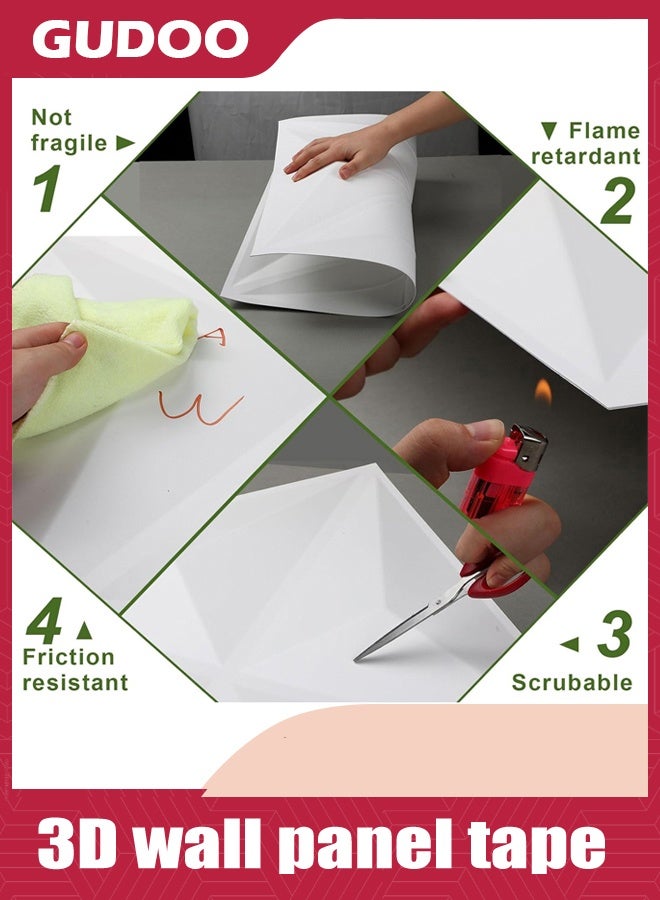 GUDOO

Not fragile ►
1

▼ Flame retardant
2

4 ▲
Friction resistant

◄ 3
Scrubable

3D wall panel tape