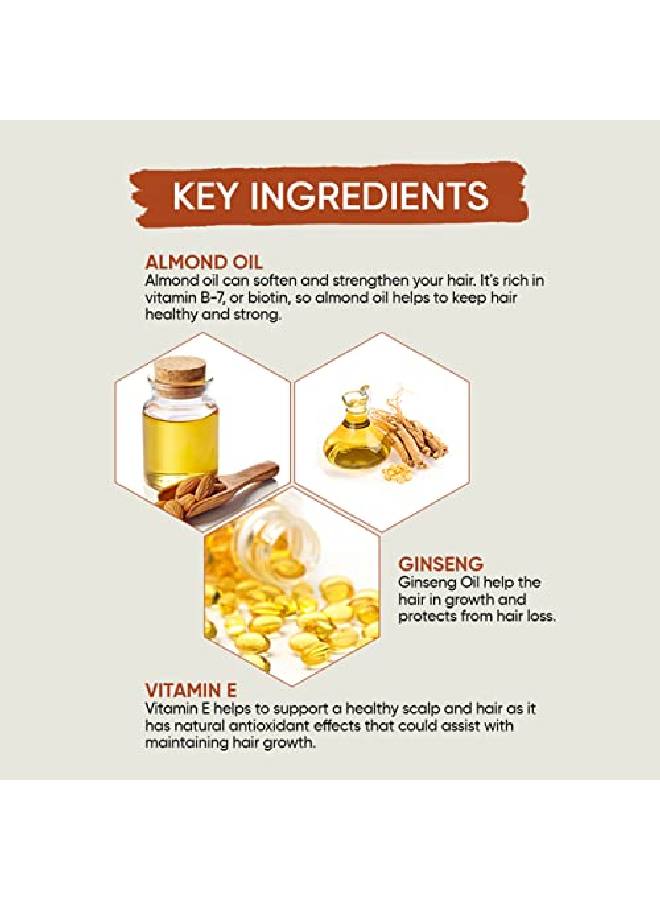 KEY INGREDIENTS

ALMOND OIL
Almond oil can soften and strengthen your hair. It's rich in vitamin B-7, or biotin, so almond oil helps to keep hair healthy and strong.

GINSENG
Ginseng Oil help the hair in growth and protects from hair loss.

VITAMIN E
Vitamin E helps to support a healthy scalp and hair as it has natural antioxidant effects that could assist with maintaining hair growth.