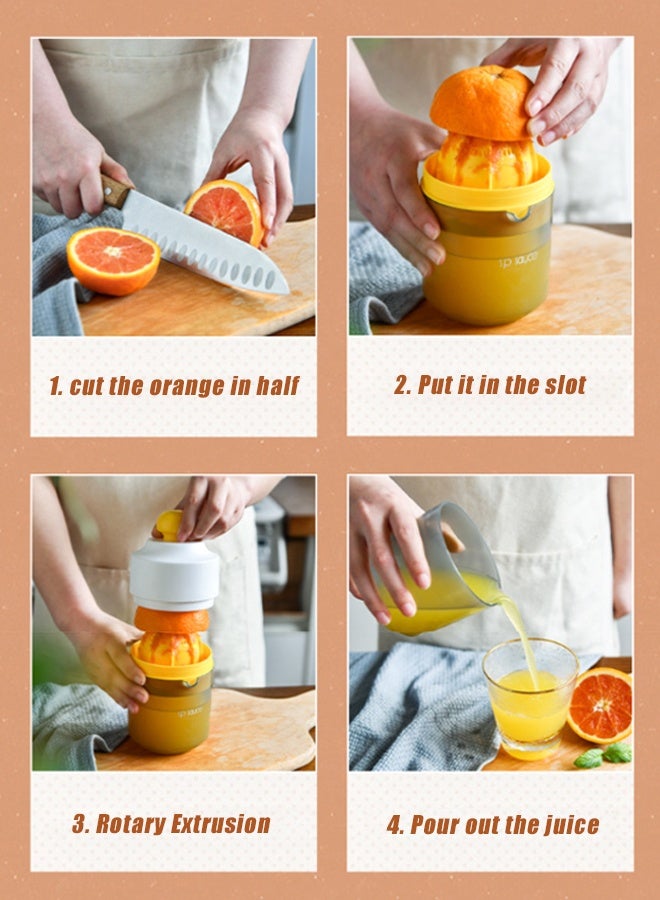 1. cut the orange in half

2. Put it in the slot

3. Rotary Extrusion

4. Pour out the juice