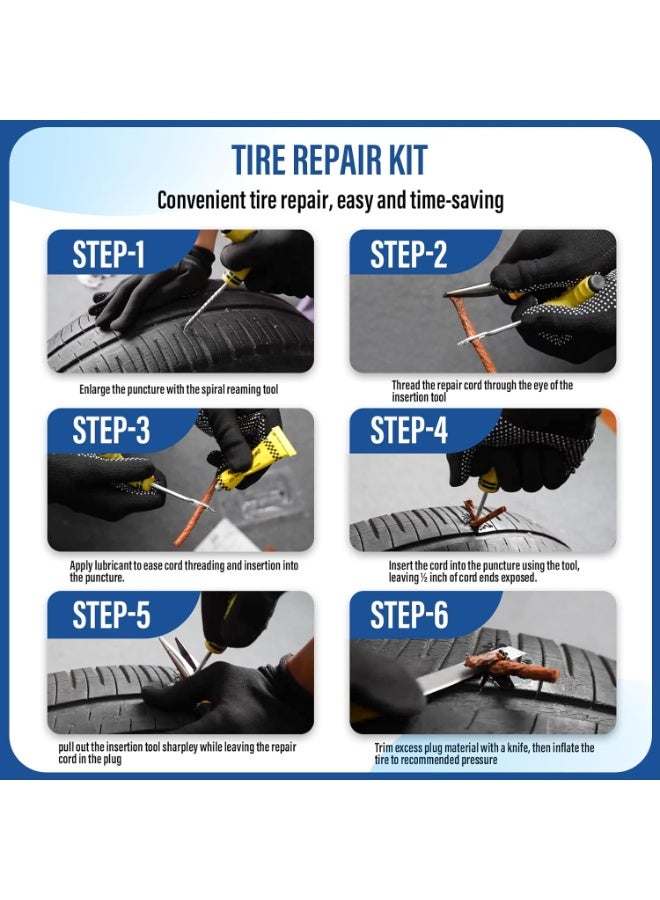 TIRE REPAIR KIT

Convenient tire repair, easy and time-saving

STEP-1

Enlarge the puncture with the spiral reaming tool

STEP-2

Thread the repair cord through the eye of the insertion tool

STEP-3

Apply lubricant to ease cord threading and insertion into the puncture.

STEP-4

Insert the cord into the puncture using the tool, leaving ½ inch of cord ends exposed.

STEP-5

pull out the insertion tool sharpley while leaving the repair cord in the plug

STEP-6

Trim excess plug material with a knife, then inflate the tire to recommended pressure