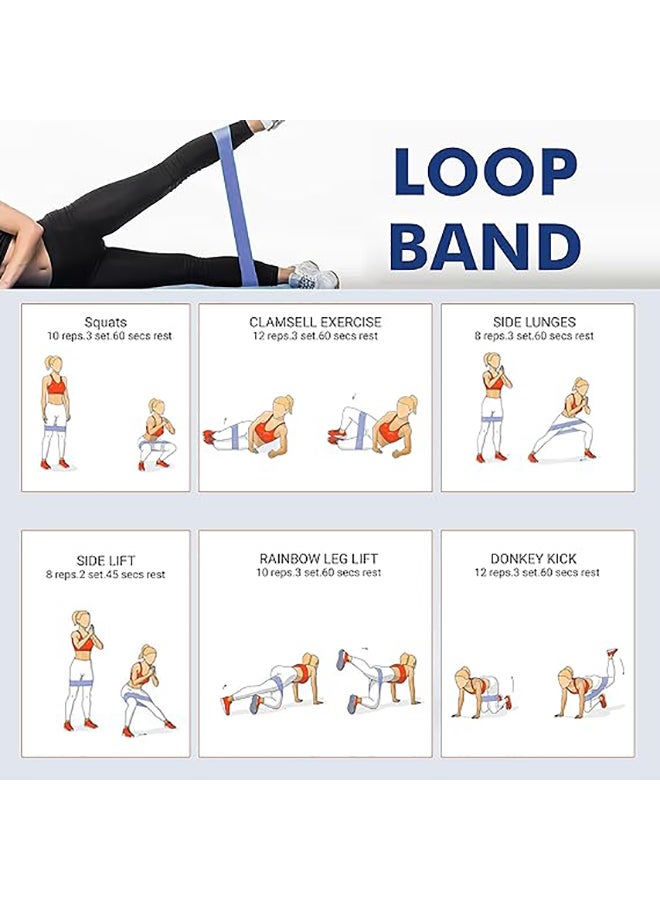 LOOP BAND

Squats
10 reps.3 set.60 secs rest

CLAMSELL EXERCISE
12 reps.3 set.60 secs rest

SIDE LUNGES
8 reps.3 set.60 secs rest

SIDE LIFT
8 reps.2 set.45 secs rest

RAINBOW LEG LIFT
10 reps.3 set.60 secs rest

DONKEY KICK
12 reps.3 set.60 secs rest