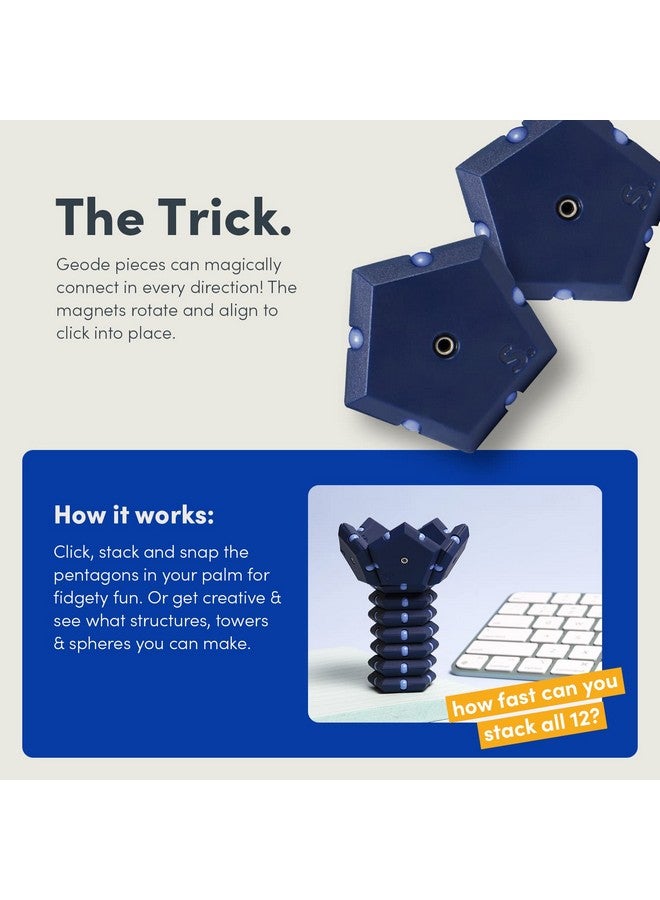 The Trick.

Geode pieces can magically connect in every direction! The magnets rotate and align to click into place.

How it works:

Click, stack and snap the pentagons in your palm for fidgety fun. Or get creative & see what structures, towers & spheres you can make.

how fast can you stack all 12?