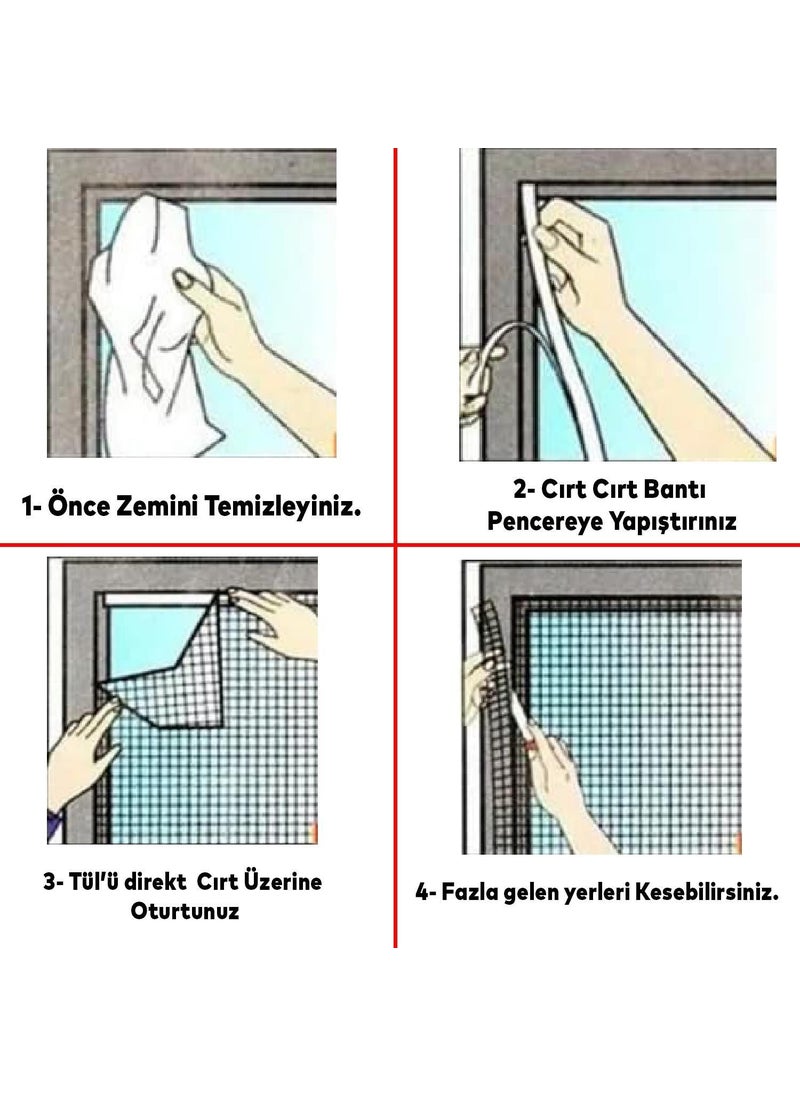 1- Önce Zemini Temizleyiniz.

2- Cırt Cırt Bantı Pencereye Yapıştırınız

3- Tül'ü direkt Cırt Üzerine Oturtunuz

4- Fazla gelen yerleri Kesebilirsiniz.