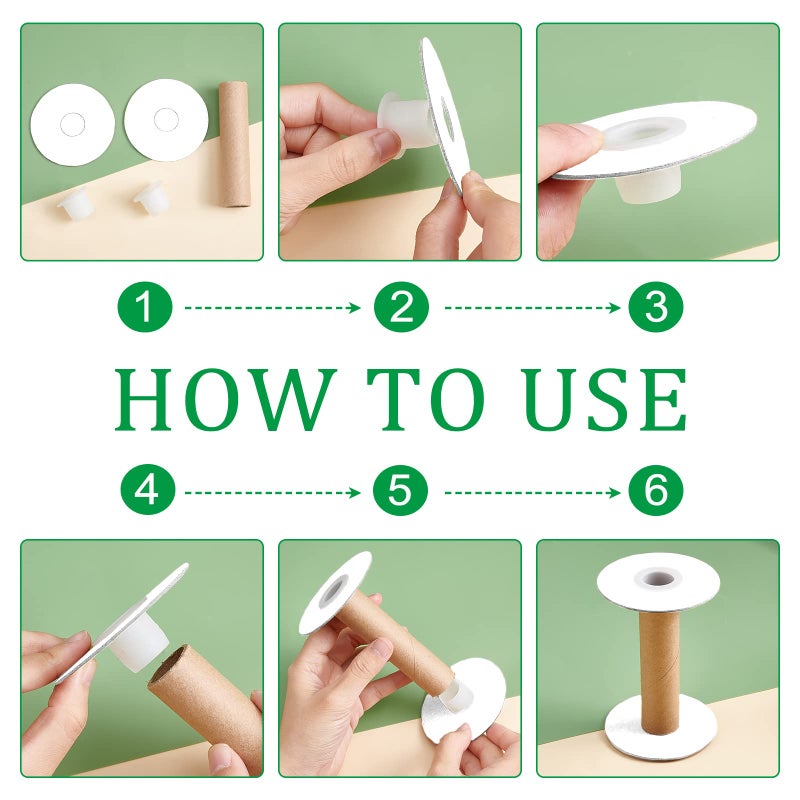 1 2 3

HOW TO USE

4 5 6